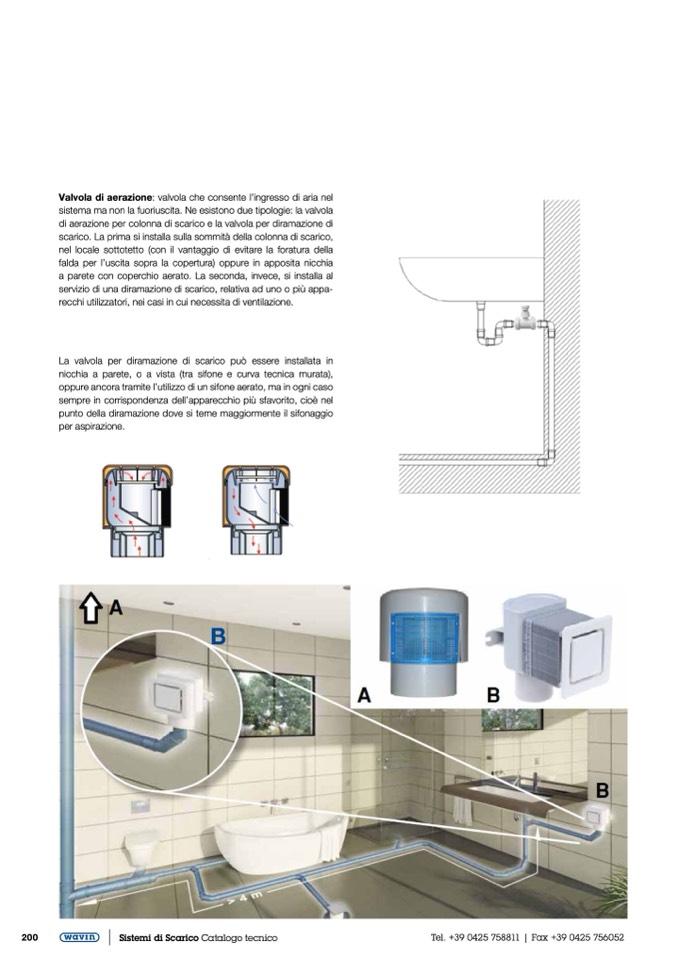 **Valvola di aerazione**: valvola che consente l'ingresso di aria nel sistema ma non la fuoriuscita. Ne esistono due tipologie: la valvola di aerazione per colonna di scarico e la valvola per diramazione di scarico. La prima si installa sulla sommità della colonna di scarico, nel locale sottotetto (con il vantaggio di evitare la foratura della falda per l'uscita sopra la copertura) oppure in apposita nicchia a parete con coperchio aerato. La seconda, invece, si installa al servizio di una diramazione di scarico, relativa ad uno o più apparecchi utilizzatori, nei casi in cui necessita di ventilazione.

La valvola per diramazione di scarico può essere installata in nicchia a parete, o a vista (tra sifone e curva tecnica murata), oppure ancora tramite l'utilizzo di un sifone aerato, ma in ogni caso sempre in corrispondenza dell'apparecchio più sfavorito, cioè nel punto della diramazione dove si teme maggiormente il sifonaggio per aspirazione.

A

B

A

B

B

> 4 m

200 wavin Sistemi di Scarico Catalogo tecnico Tel. +39 0425 758811 | Fax +39 0425 756052