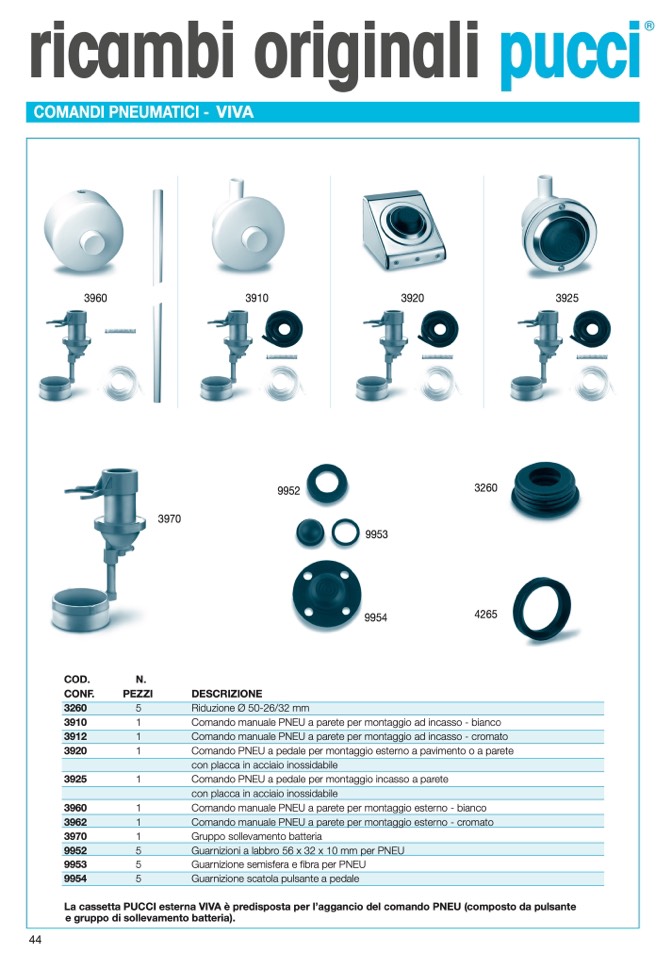 ricambi originali pucci®

COMANDI PNEUMATICI - VIVA

3960
3910
3920
3925

3970
9952
9953
9954
3260
4265

| COD. CONF. | N. PEZZI | DESCRIZIONE |
|---|---|---|
| 3260 | 5 | Riduzione Ø 50-26/32 mm |
| 3910 | 1 | Comando manuale PNEU a parete per montaggio ad incasso - bianco |
| 3912 | 1 | Comando manuale PNEU a parete per montaggio ad incasso - cromato |
| 3920 | 1 | Comando PNEU a pedale per montaggio esterno a pavimento o a parete |
| | | con placca in acciaio inossidabile |
| 3925 | 1 | Comando PNEU a pedale per montaggio incasso a parete |
| | | con placca in acciaio inossidabile |
| 3960 | 1 | Comando manuale PNEU a parete per montaggio esterno - bianco |
| 3962 | 1 | Comando manuale PNEU a parete per montaggio esterno - cromato |
| 3970 | 1 | Gruppo sollevamento batteria |
| 9952 | 5 | Guarnizioni a labbro 56 x 32 x 10 mm per PNEU |
| 9953 | 5 | Guarnizione semisfera e fibra per PNEU |
| 9954 | 5 | Guarnizione scatola pulsante a pedale |

La cassetta PUCCI esterna VIVA è predisposta per l'aggancio del comando PNEU (composto da pulsante e gruppo di sollevamento batteria).

44