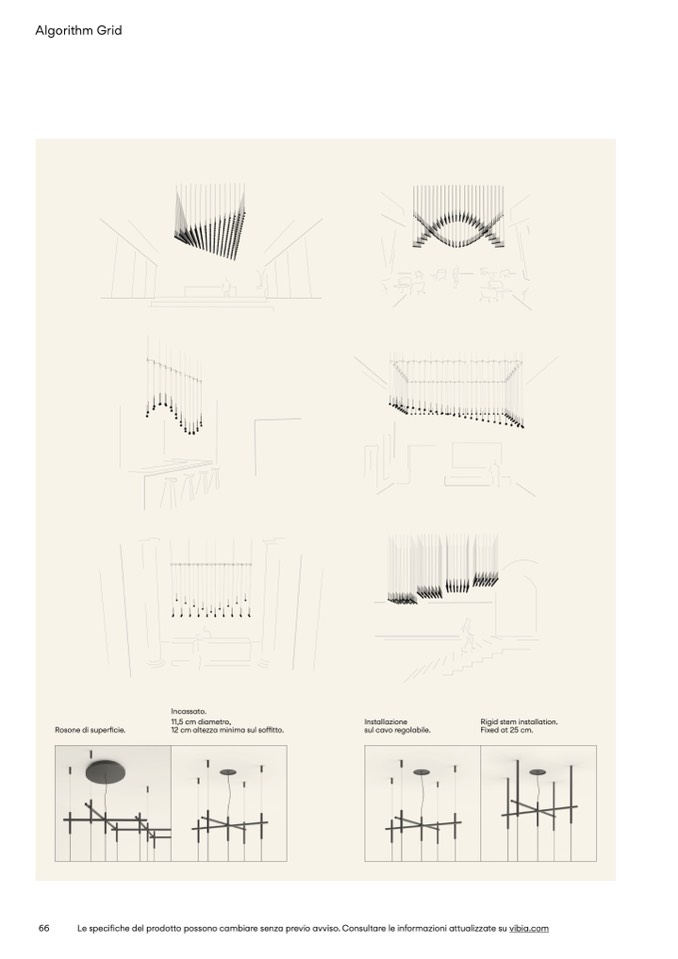 Algorithm Grid

Rosone di superficie.

Incassato.
11,5 cm diametro,
12 cm altezza minima sul soffitto.

Installazione
sul cavo regolabile.

Rigid stem installation.
Fixed at 25 cm.

66 Le specifiche del prodotto possono cambiare senza previo avviso. Consultare le informazioni attualizzate su vibia.com