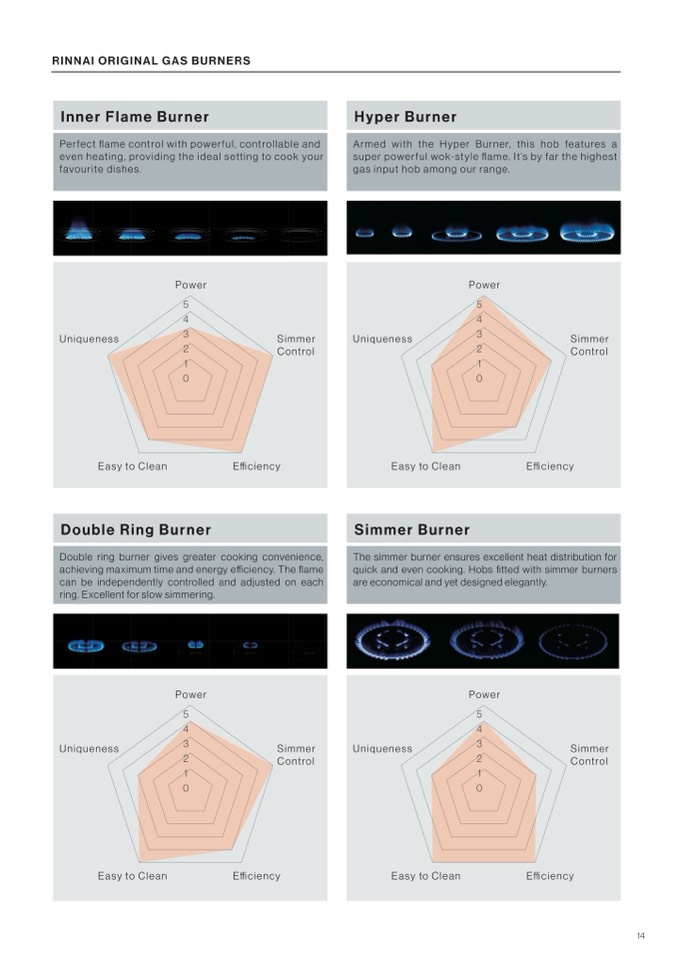 RINNAI ORIGINAL GAS BURNERS

Inner Flame Burner

Perfect flame control with powerful, controllable and even heating, providing the ideal setting to cook your favourite dishes.

Power
5
4
3
2
1
0
Uniqueness
Simmer Control
Easy to Clean
Efficiency

Hyper Burner

Armed with the Hyper Burner, this hob features a super powerful wok-style flame. It's by far the highest gas input hob among our range.

Power
5
4
3
2
1
0
Uniqueness
Simmer Control
Easy to Clean
Efficiency

Double Ring Burner

Double ring burner gives greater cooking convenience, achieving maximum time and energy efficiency. The flame can be independently controlled and adjusted on each ring. Excellent for slow simmering.

Power
5
4
3
2
1
0
Uniqueness
Simmer Control
Easy to Clean
Efficiency

Simmer Burner

The simmer burner ensures excellent heat distribution for quick and even cooking. Hobs fitted with simmer burners are economical and yet designed elegantly.

Power
5
4
3
2
1
0
Uniqueness
Simmer Control
Easy to Clean
Efficiency

14