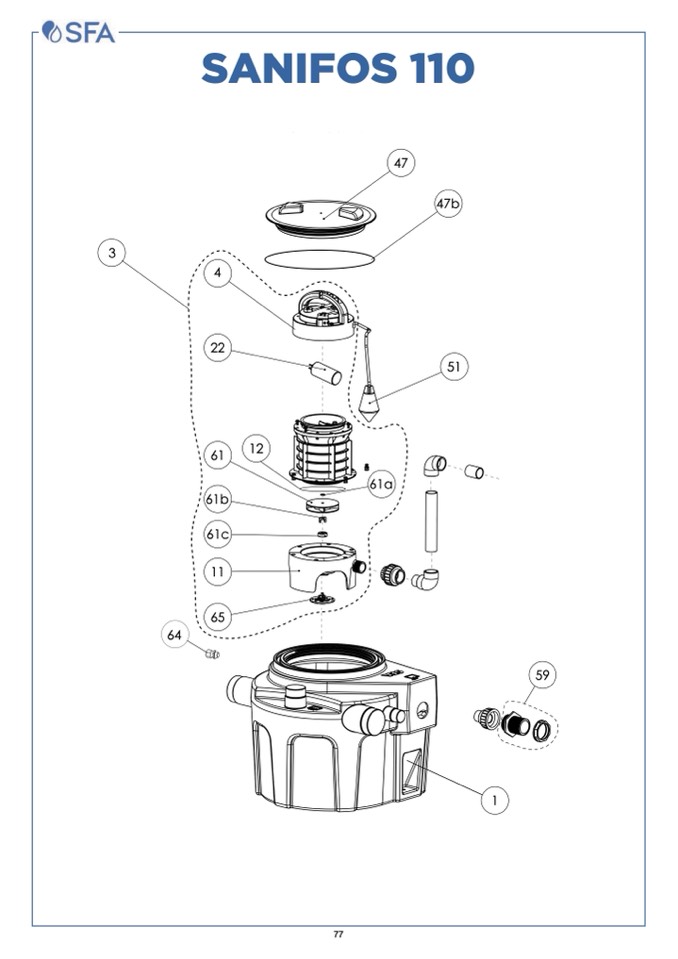 SFA

SANIFOS 110

47
47b
3
4
22
51
12
61
61a
61b
61c
11
65
64
59
1

77