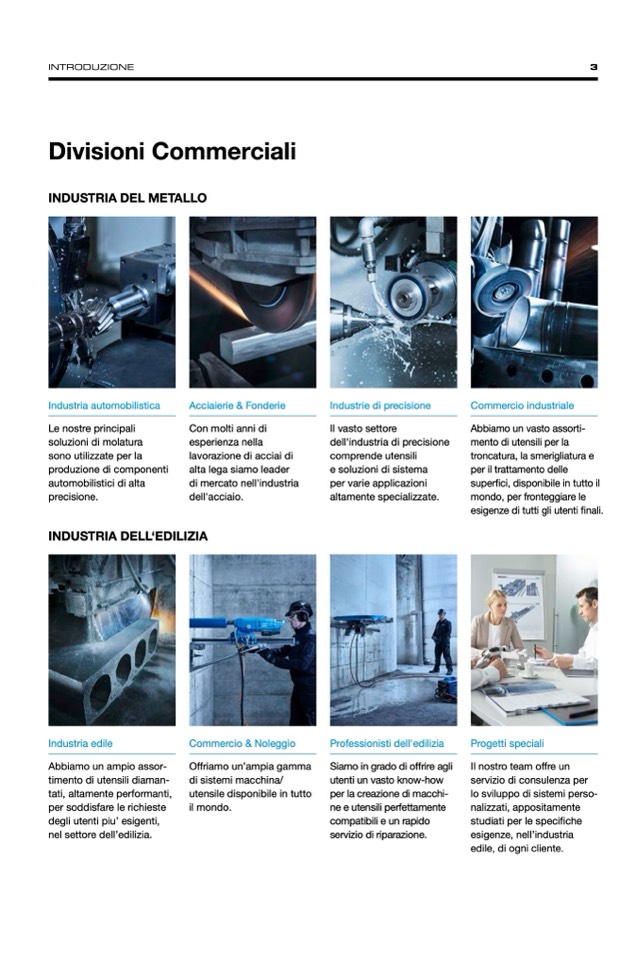 INTRODUZIONE 3

Divisioni Commerciali

INDUSTRIA DEL METALLO

Industria automobilistica

Le nostre principali soluzioni di molatura sono utilizzate per la produzione di componenti automobilistici di alta precisione.

Acciaierie & Fonderie

Con molti anni di esperienza nella lavorazione di acciai di alta lega siamo leader di mercato nell'industria dell'acciaio.

Industrie di precisione

Il vasto settore dell'industria di precisione comprende utensili e soluzioni di sistema per varie applicazioni altamente specializzate.

Commercio industriale

Abbiamo un vasto assortimento di utensili per la troncatura, la smerigliatura e per il trattamento delle superfici, disponibile in tutto il mondo, per fronteggiare le esigenze di tutti gli utenti finali.

INDUSTRIA DELL'EDILIZIA

Industria edile

Abbiamo un ampio assortimento di utensili diamantati, altamente performanti, per soddisfare le richieste degli utenti piu' esigenti, nel settore dell'edilizia.

Commercio & Noleggio

Offriamo un'ampia gamma di sistemi macchina/ utensile disponibile in tutto il mondo.

Professionisti dell'edilizia

Siamo in grado di offrire agli utenti un vasto know-how per la creazione di macchine e utensili perfettamente compatibili e un rapido servizio di riparazione.

Progetti speciali

Il nostro team offre un servizio di consulenza per lo sviluppo di sistemi personalizzati, appositamente studiati per le specifiche esigenze, nell'industria edile, di ogni cliente.