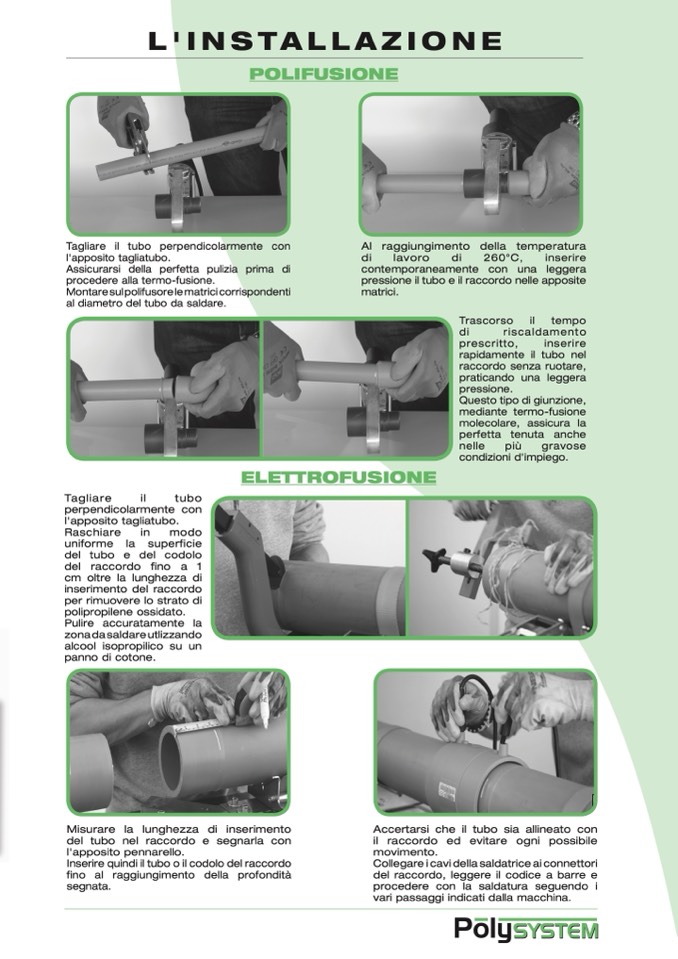 L'INSTALLAZIONE

POLIFUSIONE

Tagliare il tubo perpendicolarmente con l'apposito tagliatubo.
Assicurarsi della perfetta pulizia prima di procedere alla termo-fusione.
Montare sul polifusore le matrici corrispondenti al diametro del tubo da saldare.

Al raggiungimento della temperatura di lavoro di 260°C, inserire contemporaneamente con una leggera pressione il tubo e il raccordo nelle apposite matrici.

Trascorso il tempo di riscaldamento prescritto, inserire rapidamente il tubo nel raccordo senza ruotare, praticando una leggera pressione.
Questo tipo di giunzione, mediante termo-fusione molecolare, assicura la perfetta tenuta anche nelle più gravose condizioni d'impiego.

ELETTROFUSIONE

Tagliare il tubo perpendicolarmente con l'apposito tagliatubo.
Raschiare in modo uniforme la superficie del tubo e del codolo del raccordo fino a 1 cm oltre la lunghezza di inserimento del raccordo per rimuovere lo strato di polipropilene ossidato.
Pulire accuratamente la zona da saldare utlizzando alcool isopropilico su un panno di cotone.

Misurare la lunghezza di inserimento del tubo nel raccordo e segnarla con l'apposito pennarello.
Inserire quindi il tubo o il codolo del raccordo fino al raggiungimento della profondità segnata.

Accertarsi che il tubo sia allineato con il raccordo ed evitare ogni possibile movimento.
Collegare i cavi della saldatrice ai connettori del raccordo, leggere il codice a barre e procedere con la saldatura seguendo i vari passaggi indicati dalla macchina.

PolySYSTEM