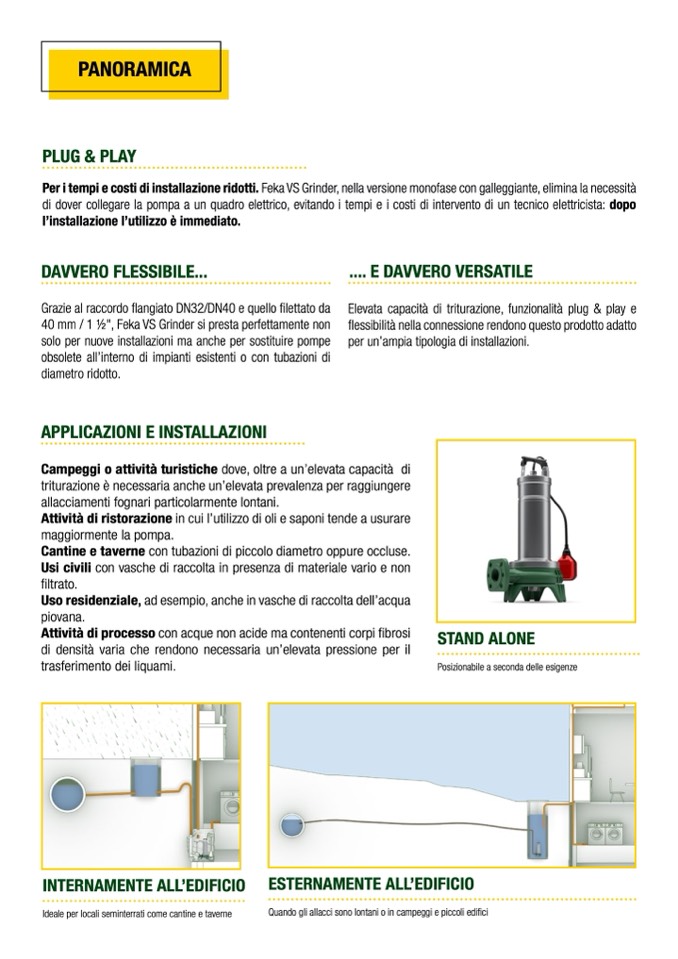 PANORAMICA

PLUG & PLAY

Per i tempi e costi di installazione ridotti. Feka VS Grinder, nella versione monofase con galleggiante, elimina la necessità di dover collegare la pompa a un quadro elettrico, evitando i tempi e i costi di intervento di un tecnico elettricista: dopo l'installazione l'utilizzo è immediato.

DAVVERO FLESSIBILE...

Grazie al raccordo flangiato DN32/DN40 e quello filettato da 40 mm / 1 ½", Feka VS Grinder si presta perfettamente non solo per nuove installazioni ma anche per sostituire pompe obsolete all'interno di impianti esistenti o con tubazioni di diametro ridotto.

.... E DAVVERO VERSATILE

Elevata capacità di triturazione, funzionalità plug & play e flessibilità nella connessione rendono questo prodotto adatto per un'ampia tipologia di installazioni.

APPLICAZIONI E INSTALLAZIONI

Campeggi o attività turistiche dove, oltre a un'elevata capacità di triturazione è necessaria anche un'elevata prevalenza per raggiungere allacciamenti fognari particolarmente lontani.
Attività di ristorazione in cui l'utilizzo di oli e saponi tende a usurare maggiormente la pompa.
Cantine e taverne con tubazioni di piccolo diametro oppure occluse.
Usi civili con vasche di raccolta in presenza di materiale vario e non filtrato.
Uso residenziale, ad esempio, anche in vasche di raccolta dell'acqua piovana.
Attività di processo con acque non acide ma contenenti corpi fibrosi di densità varia che rendono necessaria un'elevata pressione per il trasferimento dei liquami.

STAND ALONE

Posizionabile a seconda delle esigenze

INTERNAMENTE ALL'EDIFICIO

Ideale per locali seminterrati come cantine e taverne

ESTERNAMENTE ALL'EDIFICIO

Quando gli allacci sono lontani o in campeggi e piccoli edifici