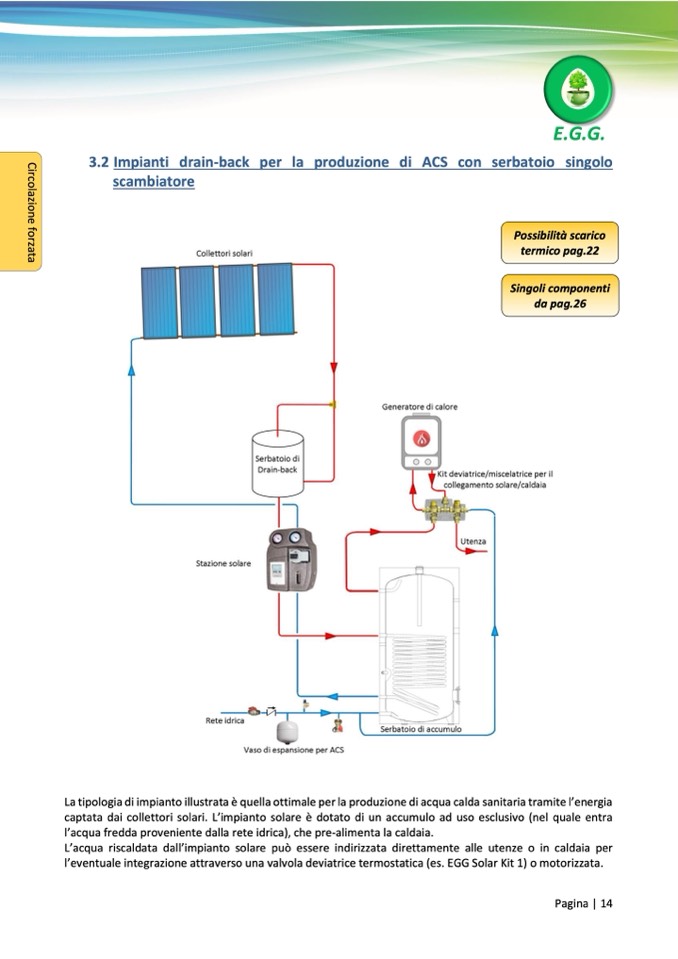 E.G.G.

Circolazione forzata

3.2 Impianti drain-back per la produzione di ACS con serbatoio singolo scambiatore

Possibilità scarico termico pag.22

Singoli componenti da pag.26

Collettori solari

Generatore di calore

Serbatoio di Drain-back

Kit deviatrice/miscelatrice per il collegamento solare/caldaia

Utenza

Stazione solare

Rete idrica

Serbatoio di accumulo

Vaso di espansione per ACS

La tipologia di impianto illustrata è quella ottimale per la produzione di acqua calda sanitaria tramite l'energia captata dai collettori solari. L'impianto solare è dotato di un accumulo ad uso esclusivo (nel quale entra l'acqua fredda proveniente dalla rete idrica), che pre-alimenta la caldaia.
L'acqua riscaldata dall'impianto solare può essere indirizzata direttamente alle utenze o in caldaia per l'eventuale integrazione attraverso una valvola deviatrice termostatica (es. EGG Solar Kit 1) o motorizzata.

Pagina | 14