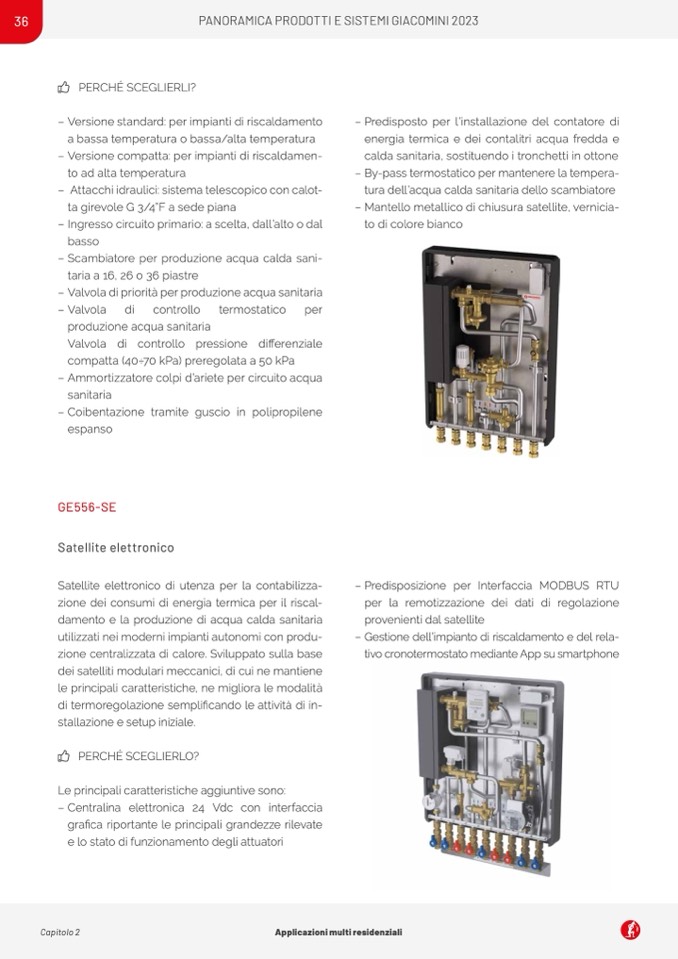 36

PANORAMICA PRODOTTI E SISTEMI GIACOMINI 2023

PERCHÉ SCEGLIERLI?

– Versione standard: per impianti di riscaldamento a bassa temperatura o bassa/alta temperatura
– Versione compatta: per impianti di riscaldamento ad alta temperatura
– Attacchi idraulici: sistema telescopico con calotta girevole G 3/4"F a sede piana
– Ingresso circuito primario: a scelta, dall'alto o dal basso
– Scambiatore per produzione acqua calda sanitaria a 16, 26 o 36 piastre
– Valvola di priorità per produzione acqua sanitaria
– Valvola di controllo termostatico per produzione acqua sanitaria
Valvola di controllo pressione differenziale compatta (40÷70 kPa) preregolata a 50 kPa
– Ammortizzatore colpi d'ariete per circuito acqua sanitaria
– Coibentazione tramite guscio in polipropilene espanso

– Predisposto per l'installazione del contatore di energia termica e dei contalitri acqua fredda e calda sanitaria, sostituendo i tronchetti in ottone
– By-pass termostatico per mantenere la temperatura dell'acqua calda sanitaria dello scambiatore
– Mantello metallico di chiusura satellite, verniciato di colore bianco

GE556-SE

Satellite elettronico

Satellite elettronico di utenza per la contabilizzazione dei consumi di energia termica per il riscaldamento e la produzione di acqua calda sanitaria utilizzati nei moderni impianti autonomi con produzione centralizzata di calore. Sviluppato sulla base dei satelliti modulari meccanici, di cui ne mantiene le principali caratteristiche, ne migliora le modalità di termoregolazione semplificando le attività di installazione e setup iniziale.

PERCHÉ SCEGLIERLO?

Le principali caratteristiche aggiuntive sono:
– Centralina elettronica 24 Vdc con interfaccia grafica riportante le principali grandezze rilevate e lo stato di funzionamento degli attuatori

– Predisposizione per Interfaccia MODBUS RTU per la remotizzazione dei dati di regolazione provenienti dal satellite
– Gestione dell'impianto di riscaldamento e del relativo cronotermostato mediante App su smartphone

Capitolo 2

Applicazioni multi residenziali