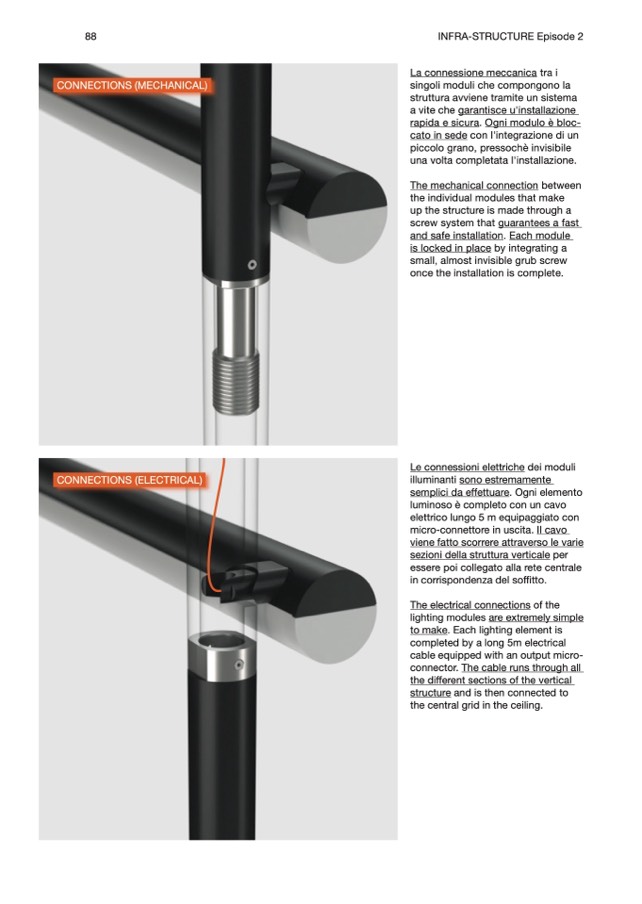 88

INFRA-STRUCTURE Episode 2

CONNECTIONS (MECHANICAL)

La connessione meccanica tra i singoli moduli che compongono la struttura avviene tramite un sistema a vite che garantisce u'installazione rapida e sicura. Ogni modulo è bloccato in sede con l'integrazione di un piccolo grano, pressochè invisibile una volta completata l'installazione.

The mechanical connection between the individual modules that make up the structure is made through a screw system that guarantees a fast and safe installation. Each module is locked in place by integrating a small, almost invisible grub screw once the installation is complete.

CONNECTIONS (ELECTRICAL)

Le connessioni elettriche dei moduli illuminanti sono estremamente semplici da effettuare. Ogni elemento luminoso è completo con un cavo elettrico lungo 5 m equipaggiato con micro-connettore in uscita. Il cavo viene fatto scorrere attraverso le varie sezioni della struttura verticale per essere poi collegato alla rete centrale in corrispondenza del soffitto.

The electrical connections of the lighting modules are extremely simple to make. Each lighting element is completed by a long 5m electrical cable equipped with an output micro-connector. The cable runs through all the different sections of the vertical structure and is then connected to the central grid in the ceiling.