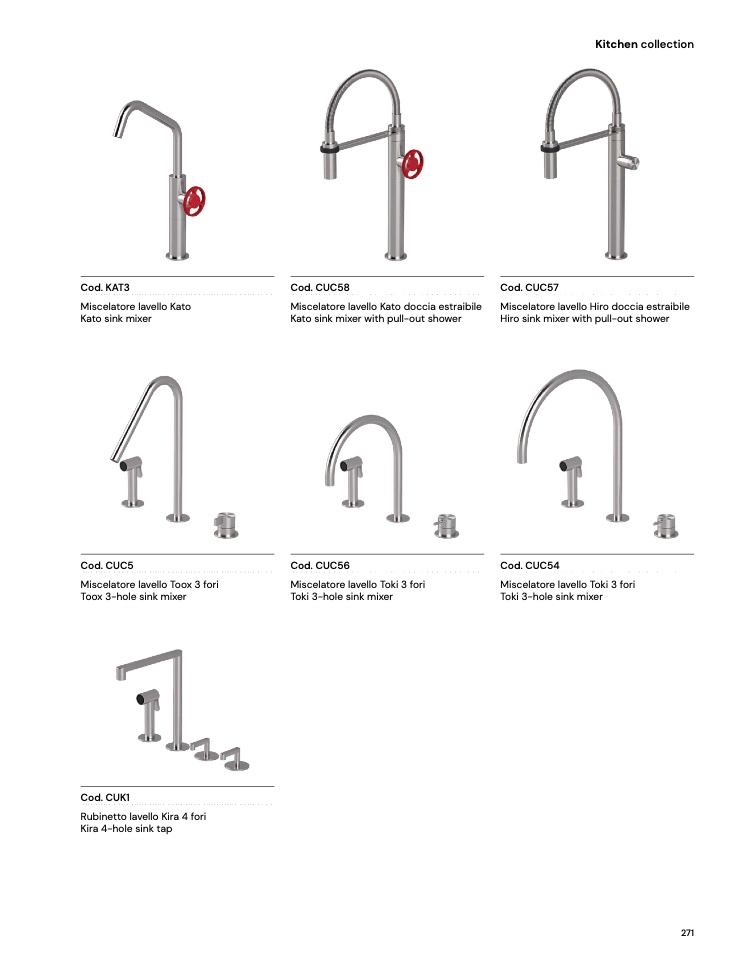 Kitchen collection

Cod. KAT3

Miscelatore lavello Kato
Kato sink mixer

Cod. CUC58

Miscelatore lavello Kato doccia estraibile
Kato sink mixer with pull-out shower

Cod. CUC57

Miscelatore lavello Hiro doccia estraibile
Hiro sink mixer with pull-out shower

Cod. CUC5

Miscelatore lavello Toox 3 fori
Toox 3-hole sink mixer

Cod. CUC56

Miscelatore lavello Toki 3 fori
Toki 3-hole sink mixer

Cod. CUC54

Miscelatore lavello Toki 3 fori
Toki 3-hole sink mixer

Cod. CUK1

Rubinetto lavello Kira 4 fori
Kira 4-hole sink tap

271