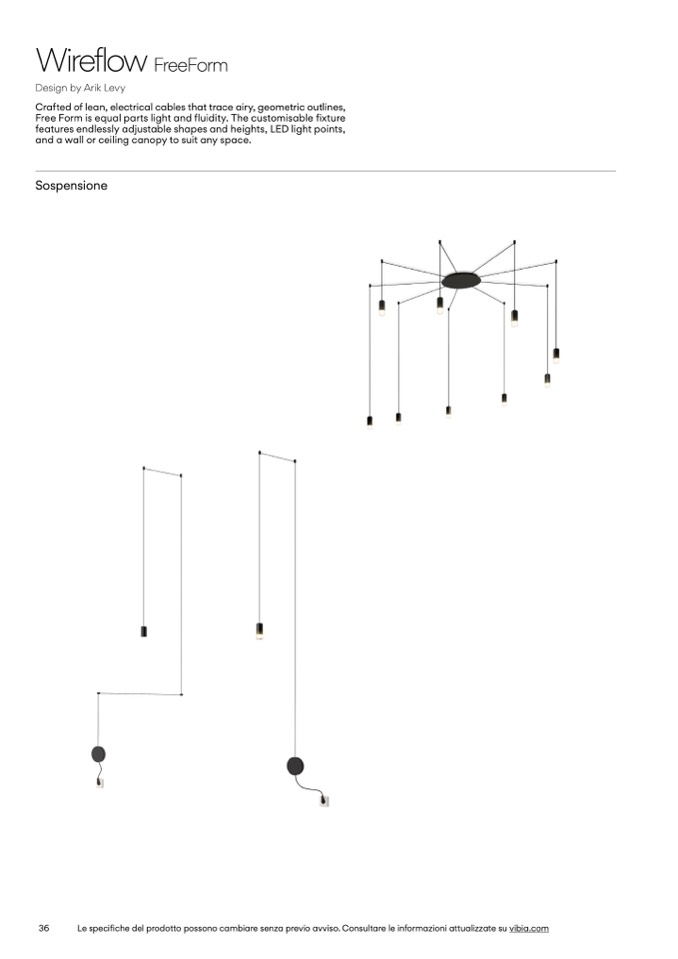 Wireflow FreeForm

Design by Arik Levy

Crafted of lean, electrical cables that trace airy, geometric outlines, Free Form is equal parts light and fluidity. The customisable fixture features endlessly adjustable shapes and heights, LED light points, and a wall or ceiling canopy to suit any space.

Sospensione

36 Le specifiche del prodotto possono cambiare senza previo avviso. Consultare le informazioni attualizzate su vibia.com