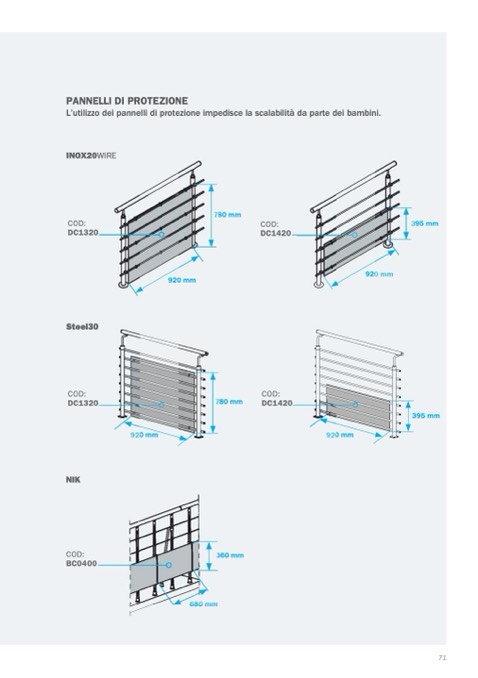 PANNELLI DI PROTEZIONE
L'utilizzo dei pannelli di protezione impedisce la scalabilità da parte dei bambini.

INOX20WIRE

COD:
DC1320

780 mm

920 mm

COD:
DC1420

395 mm

920 mm

Steel30

COD:
DC1320

780 mm

920 mm

COD:
DC1420

395 mm

920 mm

NIK

COD:
BC0400

360 mm

680 mm

71