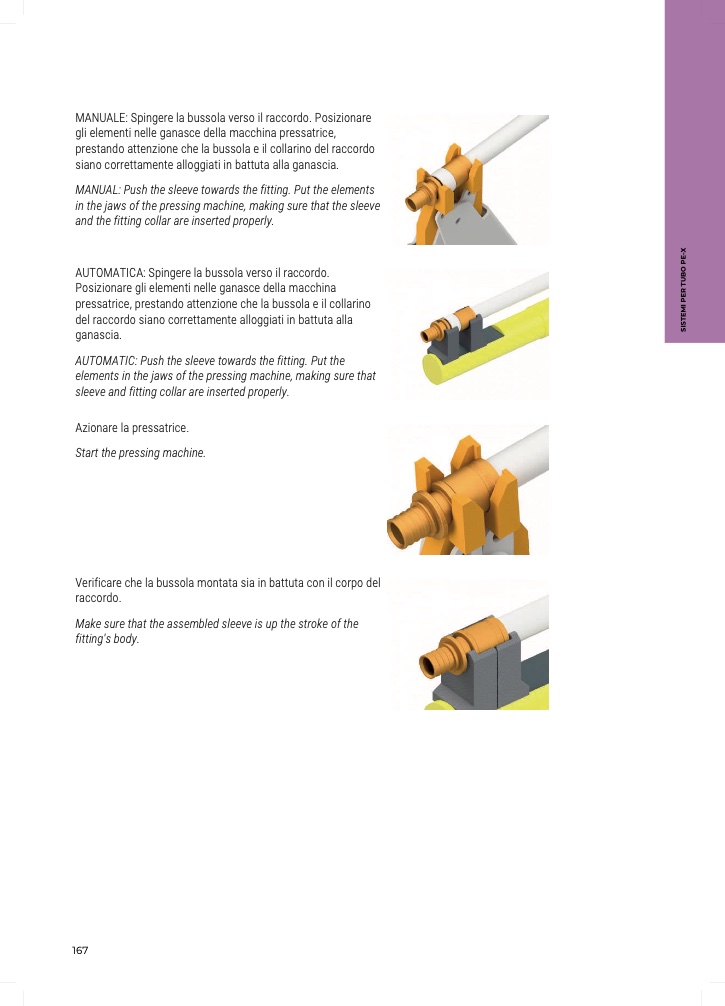 MANUALE: Spingere la bussola verso il raccordo. Posizionare gli elementi nelle ganasce della macchina pressatrice, prestando attenzione che la bussola e il collarino del raccordo siano correttamente alloggiati in battuta alla ganascia.

MANUAL: Push the sleeve towards the fitting. Put the elements in the jaws of the pressing machine, making sure that the sleeve and the fitting collar are inserted properly.

AUTOMATICA: Spingere la bussola verso il raccordo. Posizionare gli elementi nelle ganasce della macchina pressatrice, prestando attenzione che la bussola e il collarino del raccordo siano correttamente alloggiati in battuta alla ganascia.

AUTOMATIC: Push the sleeve towards the fitting. Put the elements in the jaws of the pressing machine, making sure that sleeve and fitting collar are inserted properly.

Azionare la pressatrice.

Start the pressing machine.

Verificare che la bussola montata sia in battuta con il corpo del raccordo.

Make sure that the assembled sleeve is up the stroke of the fitting's body.

SISTEMI PER TUBO PE-X

167