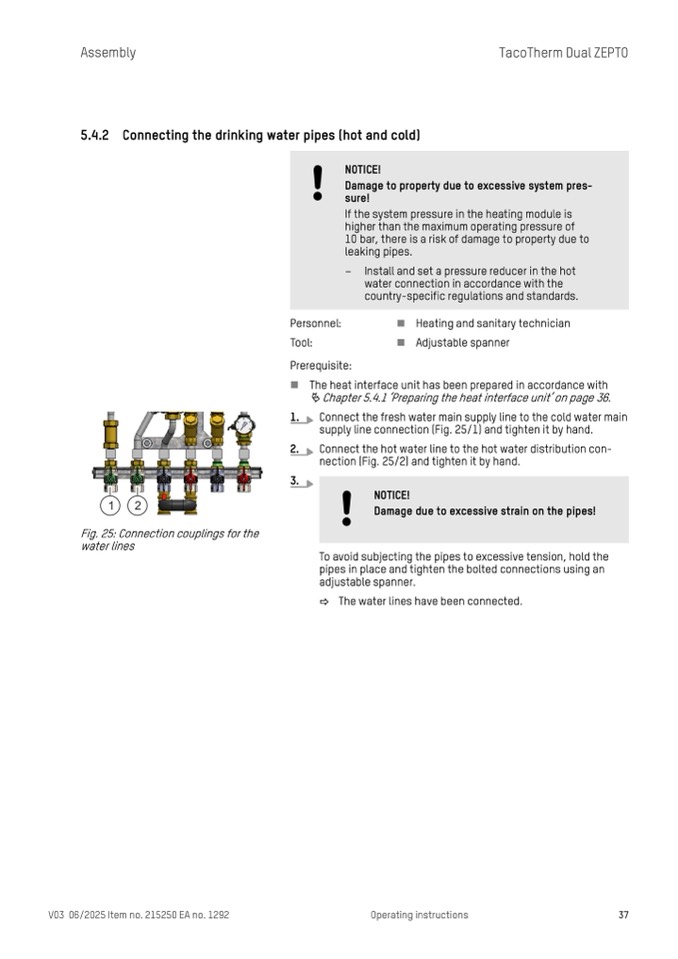 Assembly

TacoTherm Dual ZEPTO

5.4.2 Connecting the drinking water pipes (hot and cold)

NOTICE!
Damage to property due to excessive system pressure!
If the system pressure in the heating module is higher than the maximum operating pressure of 10 bar, there is a risk of damage to property due to leaking pipes.
– Install and set a pressure reducer in the hot water connection in accordance with the country-specific regulations and standards.

Personnel: ■ Heating and sanitary technician
Tool: ■ Adjustable spanner

Prerequisite:
■ The heat interface unit has been prepared in accordance with ↳ Chapter 5.4.1 'Preparing the heat interface unit' on page 36.

1. Connect the fresh water main supply line to the cold water main supply line connection (Fig. 25/1) and tighten it by hand.

2. Connect the hot water line to the hot water distribution connection (Fig. 25/2) and tighten it by hand.

3.
NOTICE!
Damage due to excessive strain on the pipes!

To avoid subjecting the pipes to excessive tension, hold the pipes in place and tighten the bolted connections using an adjustable spanner.
⇨ The water lines have been connected.

1 2

Fig. 25: Connection couplings for the water lines

V03 06/2025 Item no. 215250 EA no. 1292

Operating instructions

37