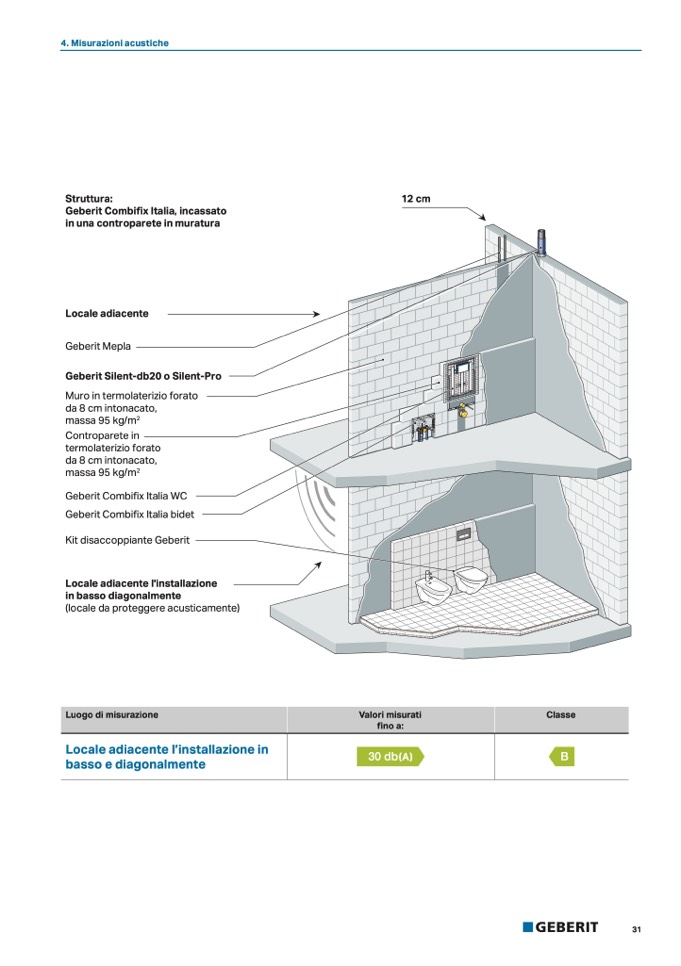 4. Misurazioni acustiche

Struttura:
Geberit Combifix Italia, incassato in una controparete in muratura

12 cm

Locale adiacente

Geberit Mepla

Geberit Silent-db20 o Silent-Pro

Muro in termolaterizio forato da 8 cm intonacato, massa 95 kg/m$^2$

Controparete in termolaterizio forato da 8 cm intonacato, massa 95 kg/m$^2$

Geberit Combifix Italia WC

Geberit Combifix Italia bidet

Kit disaccoppiante Geberit

Locale adiacente l'installazione in basso diagonalmente
(locale da proteggere acusticamente)

| Luogo di misurazione | Valori misurati fino a: | Classe |
|---|---|---|
| Locale adiacente l'installazione in basso e diagonalmente | 30 db(A) | B |

GEBERIT

31