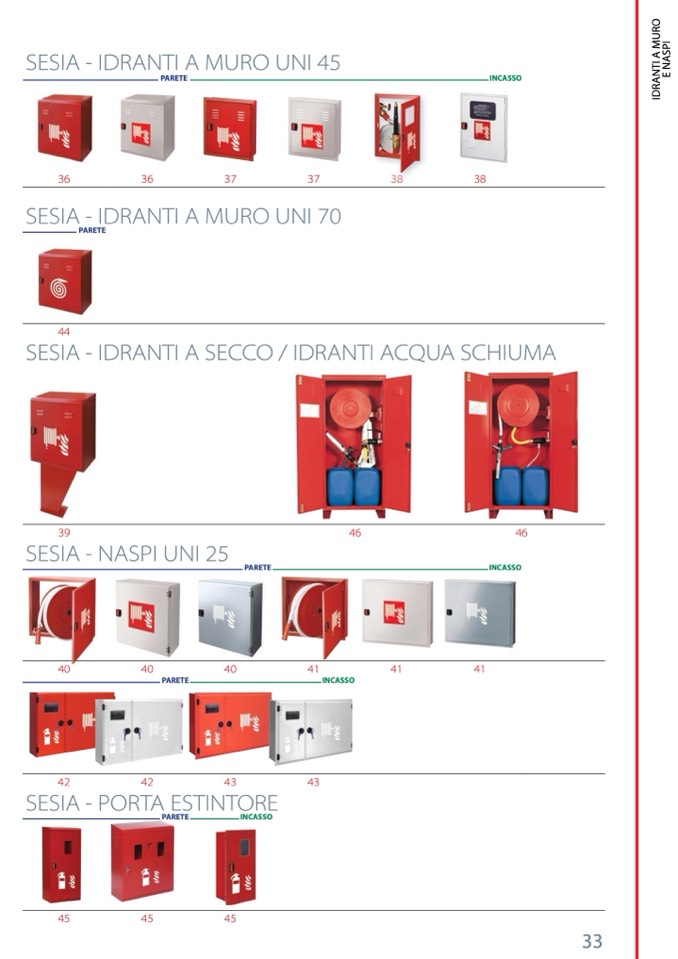 IDRANTI A MURO E NASPI

SESIA - IDRANTI A MURO UNI 45

PARETE

INCASSO

36 36 37 37 38 38

SESIA - IDRANTI A MURO UNI 70

PARETE

44

SESIA - IDRANTI A SECCO / IDRANTI ACQUA SCHIUMA

39 46 46

SESIA - NASPI UNI 25

PARETE

INCASSO

40 40 40 41 41 41

PARETE

INCASSO

42 42 43 43

SESIA - PORTA ESTINTORE

PARETE

INCASSO

45 45 45

33