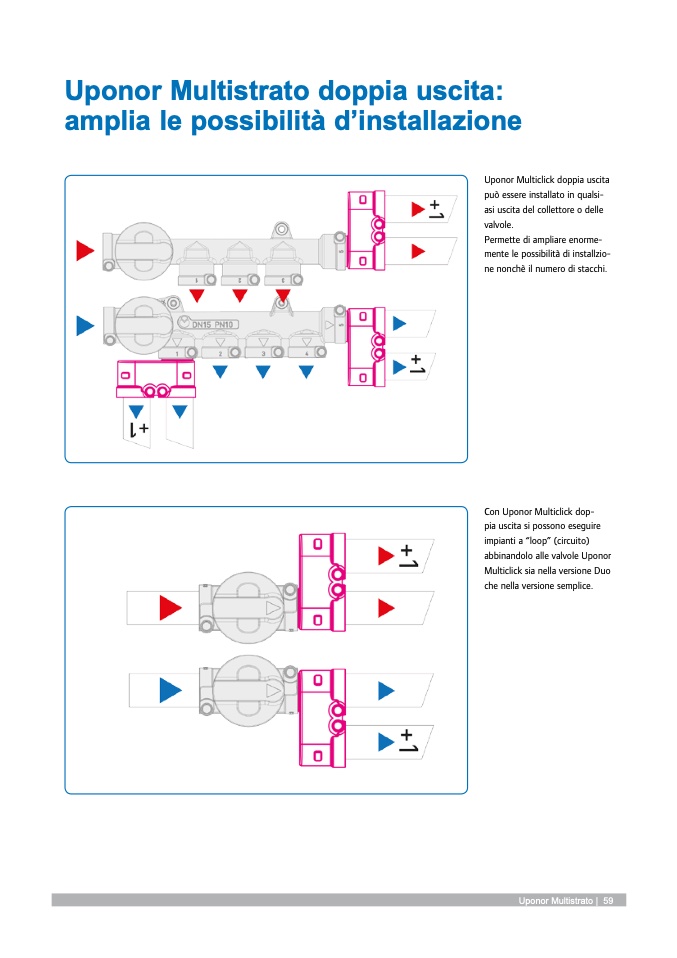 Uponor Multistrato doppia uscita: amplia le possibilità d'installazione

+1

DN15 PN10

1 2 3 4

+1

+1

Uponor Multiclick doppia uscita può essere installato in qualsiasi uscita del collettore o delle valvole.
Permette di ampliare enormemente le possibilità di installzione nonchè il numero di stacchi.

+1

+1

Con Uponor Multiclick doppia uscita si possono eseguire impianti a "loop" (circuito) abbinandolo alle valvole Uponor Multiclick sia nella versione Duo che nella versione semplice.

Uponor Multistrato | 59