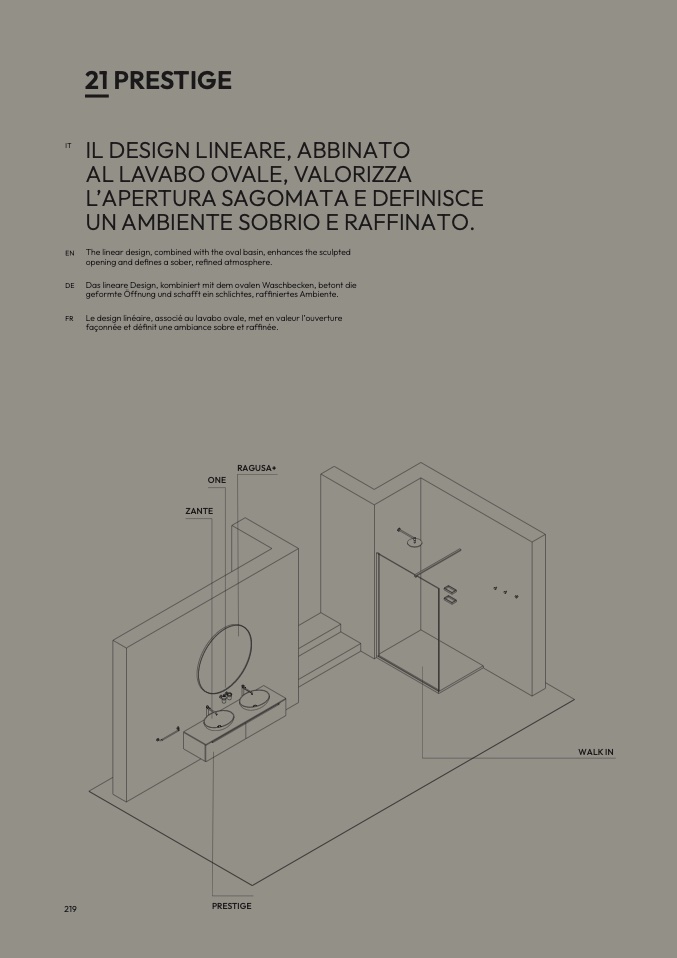 21 PRESTIGE

IT IL DESIGN LINEARE, ABBINATO AL LAVABO OVALE, VALORIZZA L'APERTURA SAGOMATA E DEFINISCE UN AMBIENTE SOBRIO E RAFFINATO.

EN The linear design, combined with the oval basin, enhances the sculpted opening and defines a sober, refined atmosphere.

DE Das lineare Design, kombiniert mit dem ovalen Waschbecken, betont die geformte Öffnung und schafft ein schlichtes, raffiniertes Ambiente.

FR Le design linéaire, associé au lavabo ovale, met en valeur l'ouverture façonnée et définit une ambiance sobre et raffinée.

RAGUSA+
ONE
ZANTE
WALK IN
PRESTIGE

219