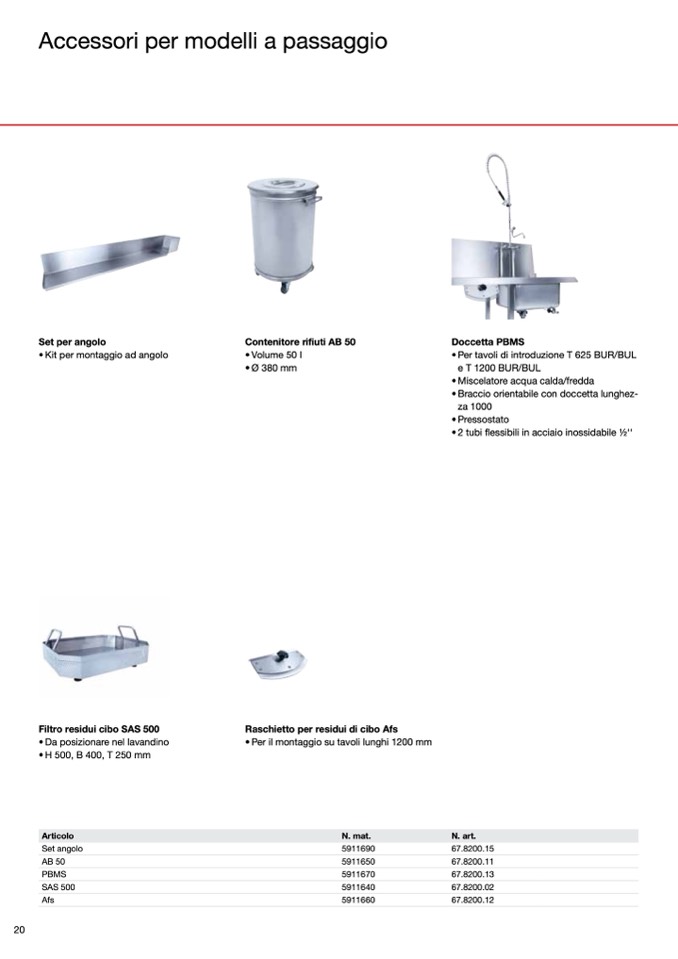 Accessori per modelli a passaggio

Set per angolo
• Kit per montaggio ad angolo

Contenitore rifiuti AB 50
• Volume 50 l
• Ø 380 mm

Doccetta PBMS
• Per tavoli di introduzione T 625 BUR/BUL e T 1200 BUR/BUL
• Miscelatore acqua calda/fredda
• Braccio orientabile con doccetta lunghezza 1000
• Pressostato
• 2 tubi flessibili in acciaio inossidabile ½''

Filtro residui cibo SAS 500
• Da posizionare nel lavandino
• H 500, B 400, T 250 mm

Raschietto per residui di cibo Afs
• Per il montaggio su tavoli lunghi 1200 mm

| Articolo | N. mat. | N. art. |
|---|---|---|
| Set angolo | 5911690 | 67.8200.15 |
| AB 50 | 5911650 | 67.8200.11 |
| PBMS | 5911670 | 67.8200.13 |
| SAS 500 | 5911640 | 67.8200.02 |
| Afs | 5911660 | 67.8200.12 |

20