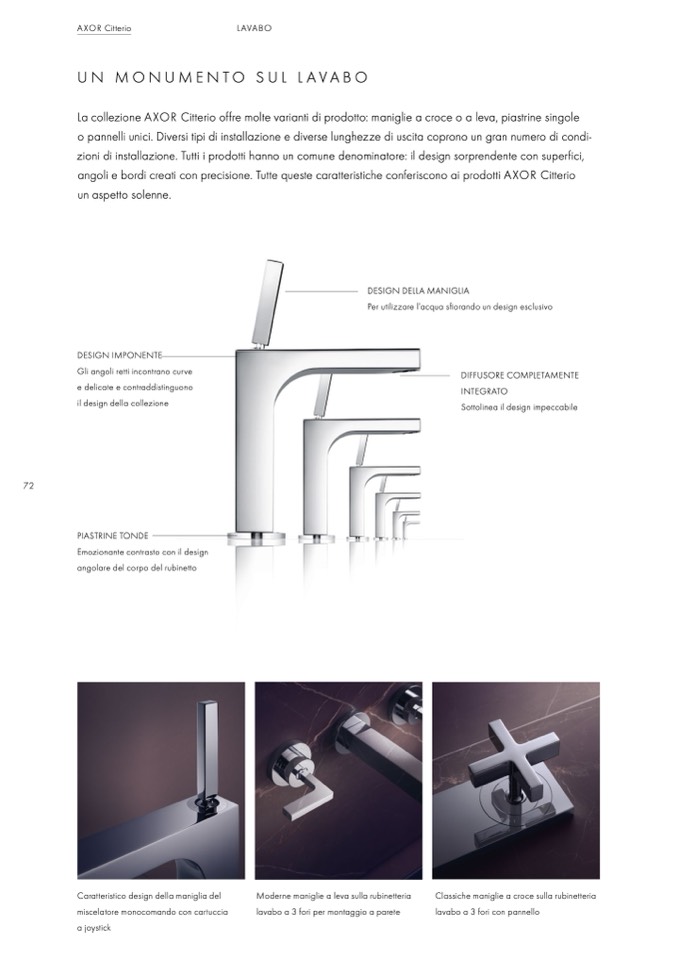 AXOR Citterio LAVABO

UN MONUMENTO SUL LAVABO

La collezione AXOR Citterio offre molte varianti di prodotto: maniglie a croce o a leva, piastrine singole o pannelli unici. Diversi tipi di installazione e diverse lunghezze di uscita coprono un gran numero di condizioni di installazione. Tutti i prodotti hanno un comune denominatore: il design sorprendente con superfici, angoli e bordi creati con precisione. Tutte queste caratteristiche conferiscono ai prodotti AXOR Citterio un aspetto solenne.

DESIGN DELLA MANIGLIA
Per utilizzare l'acqua sfiorando un design esclusivo

DESIGN IMPONENTE
Gli angoli retti incontrano curve e delicate e contraddistinguono il design della collezione

DIFFUSORE COMPLETAMENTE INTEGRATO
Sottolinea il design impeccabile

72

PIASTRINE TONDE
Emozionante contrasto con il design angolare del corpo del rubinetto

Caratteristico design della maniglia del miscelatore monocomando con cartuccia a joystick

Moderne maniglie a leva sulla rubinetteria lavabo a 3 fori per montaggio a parete

Classiche maniglie a croce sulla rubinetteria lavabo a 3 fori con pannello