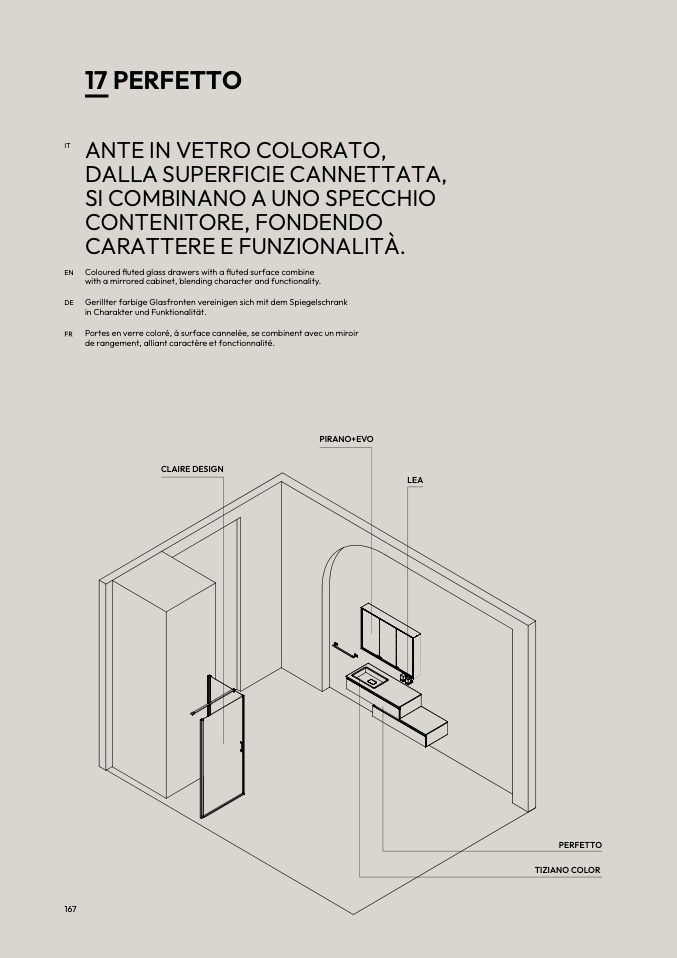 17 PERFETTO

IT ANTE IN VETRO COLORATO, DALLA SUPERFICIE CANNETTATA, SI COMBINANO A UNO SPECCHIO CONTENITORE, FONDENDO CARATTERE E FUNZIONALITÀ.

EN Coloured fluted glass drawers with a fluted surface combine with a mirrored cabinet, blending character and functionality.

DE Gerillter farbige Glasfronten vereinigen sich mit dem Spiegelschrank in Charakter und Funktionalität.

FR Portes en verre coloré, à surface cannelée, se combinent avec un miroir de rangement, alliant caractère et fonctionnalité.

PIRANO+EVO

CLAIRE DESIGN

LEA

PERFETTO

TIZIANO COLOR

167