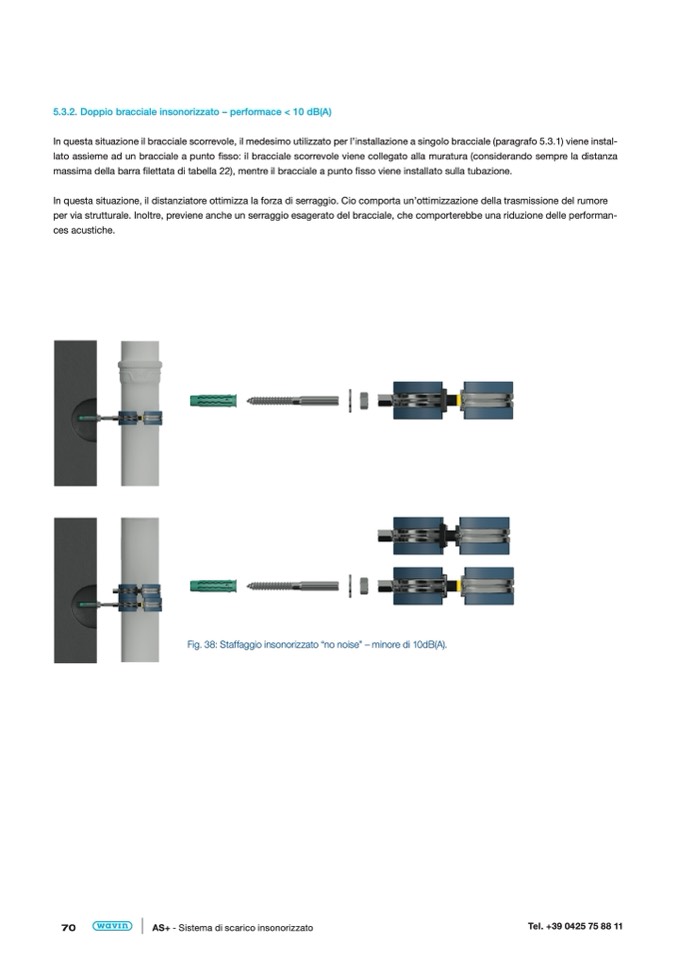 5.3.2. Doppio bracciale insonorizzato – performace < 10 dB(A)

In questa situazione il bracciale scorrevole, il medesimo utilizzato per l'installazione a singolo bracciale (paragrafo 5.3.1) viene installato assieme ad un bracciale a punto fisso: il bracciale scorrevole viene collegato alla muratura (considerando sempre la distanza massima della barra filettata di tabella 22), mentre il bracciale a punto fisso viene installato sulla tubazione.

In questa situazione, il distanziatore ottimizza la forza di serraggio. Cio comporta un'ottimizzazione della trasmissione del rumore per via strutturale. Inoltre, previene anche un serraggio esagerato del bracciale, che comporterebbe una riduzione delle performances acustiche.

Fig. 38: Staffaggio insonorizzato "no noise" – minore di 10dB(A).

70 wavin AS+ - Sistema di scarico insonorizzato Tel. +39 0425 75 88 11