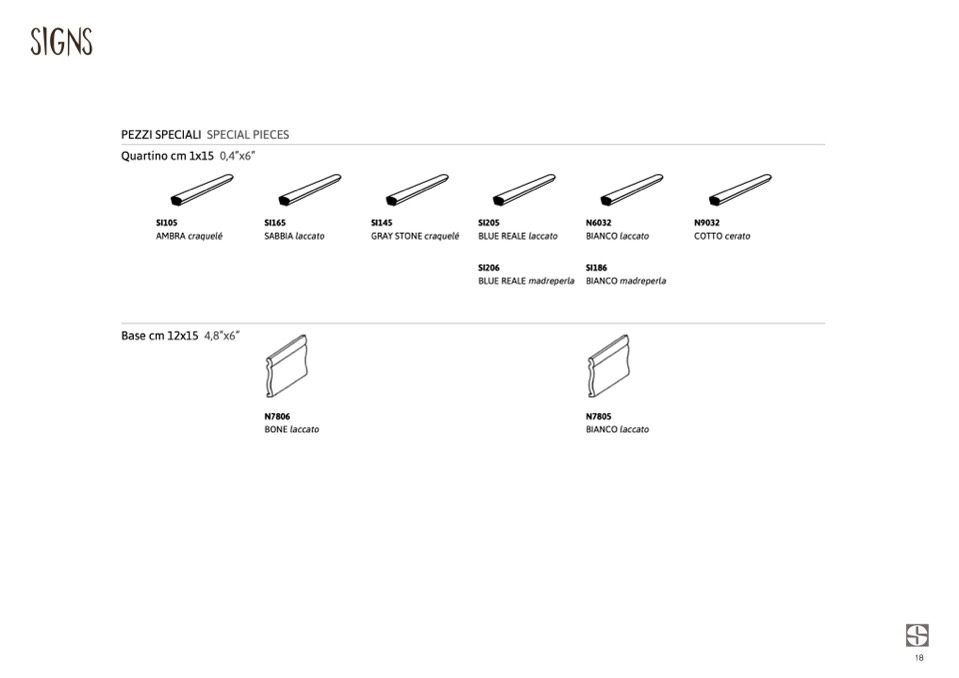 SIGNS

PEZZI SPECIALI SPECIAL PIECES

Quartino cm 1x15 0,4"x6"

SI105
AMBRA craquelé

SI165
SABBIA laccato

SI145
GRAY STONE craquelé

SI205
BLUE REALE laccato

N6032
BIANCO laccato

N9032
COTTO cerato

SI206
BLUE REALE madreperla

SI186
BIANCO madreperla

Base cm 12x15 4,8"x6"

N7806
BONE laccato

N7805
BIANCO laccato

18