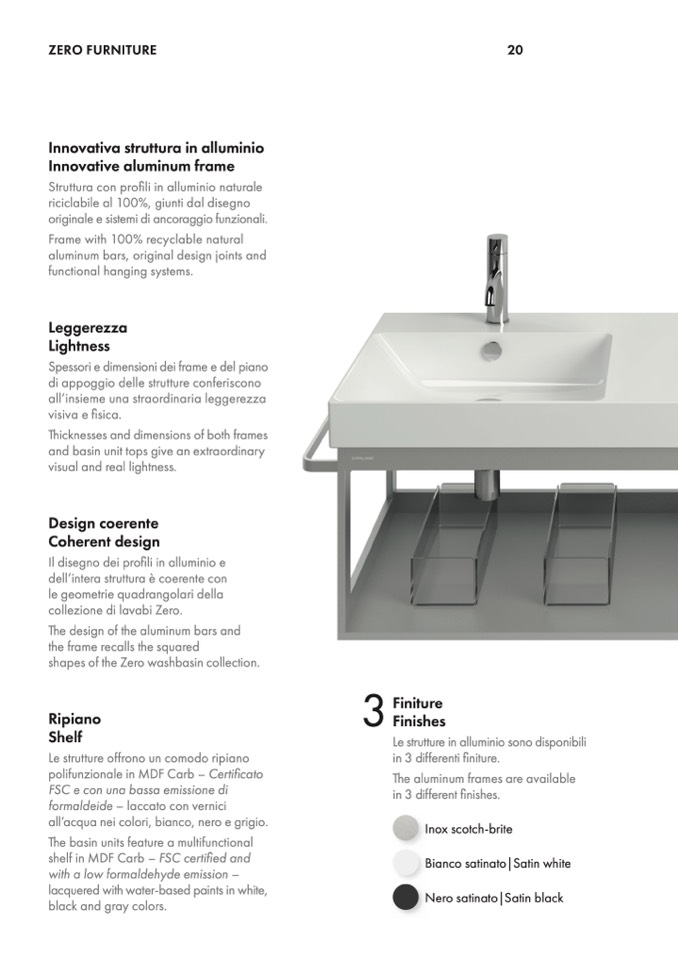 ZERO FURNITURE

20

Innovativa struttura in alluminio
Innovative aluminum frame

Struttura con profili in alluminio naturale riciclabile al 100%, giunti dal disegno originale e sistemi di ancoraggio funzionali.

Frame with 100% recyclable natural aluminum bars, original design joints and functional hanging systems.

Leggerezza
Lightness

Spessori e dimensioni dei frame e del piano di appoggio delle strutture conferiscono all'insieme una straordinaria leggerezza visiva e fisica.

Thicknesses and dimensions of both frames and basin unit tops give an extraordinary visual and real lightness.

Design coerente
Coherent design

Il disegno dei profili in alluminio e dell'intera struttura è coerente con le geometrie quadrangolari della collezione di lavabi Zero.

The design of the aluminum bars and the frame recalls the squared shapes of the Zero washbasin collection.

Ripiano
Shelf

Le strutture offrono un comodo ripiano polifunzionale in MDF Carb – Certificato FSC e con una bassa emissione di formaldeide – laccato con vernici all'acqua nei colori, bianco, nero e grigio.

The basin units feature a multifunctional shelf in MDF Carb – FSC certified and with a low formaldehyde emission – lacquered with water-based paints in white, black and gray colors.

3 Finiture
Finishes

Le strutture in alluminio sono disponibili in 3 differenti finiture.

The aluminum frames are available in 3 different finishes.

Inox scotch-brite

Bianco satinato | Satin white

Nero satinato | Satin black