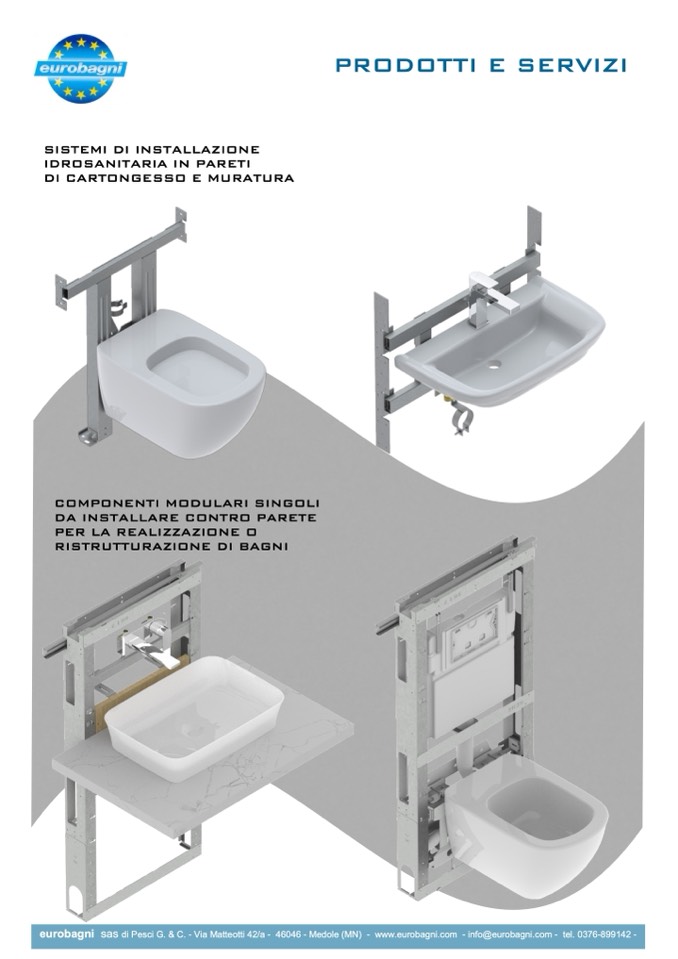 eurobagni

PRODOTTI E SERVIZI

SISTEMI DI INSTALLAZIONE IDROSANITARIA IN PARETI DI CARTONGESSO E MURATURA

COMPONENTI MODULARI SINGOLI DA INSTALLARE CONTRO PARETE PER LA REALIZZAZIONE O RISTRUTTURAZIONE DI BAGNI

eurobagni sas di Pesci G. & C. - Via Matteotti 42/a - 46046 - Medole (MN) - www.eurobagni.com - info@eurobagni.com - tel. 0376-899142 -