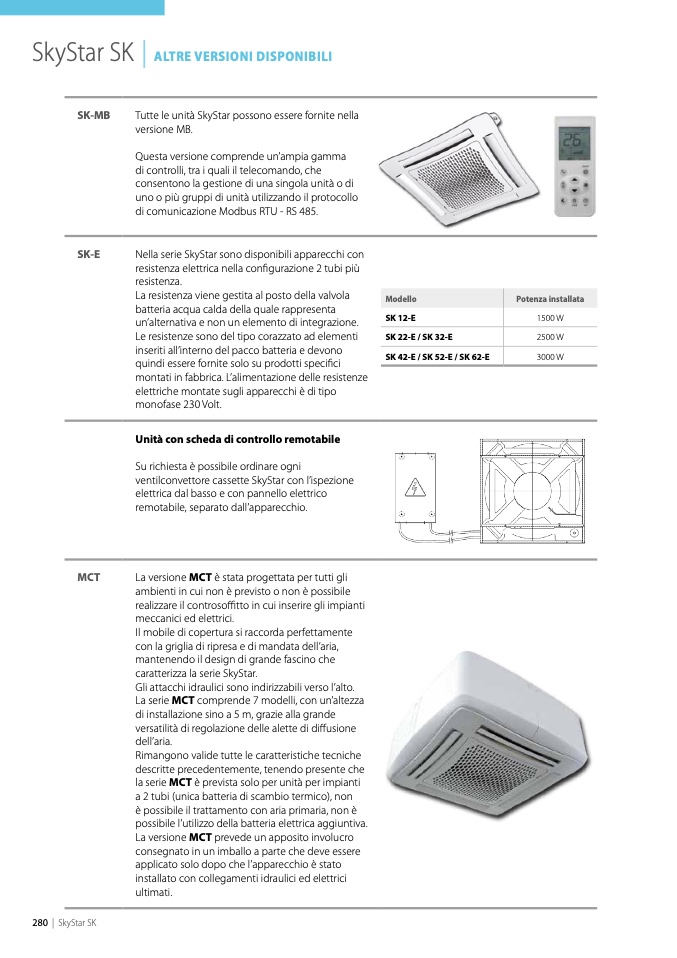 SkyStar SK | ALTRE VERSIONI DISPONIBILI

SK-MB

Tutte le unità SkyStar possono essere fornite nella versione MB.

Questa versione comprende un'ampia gamma di controlli, tra i quali il telecomando, che consentono la gestione di una singola unità o di uno o più gruppi di unità utilizzando il protocollo di comunicazione Modbus RTU - RS 485.

26

SK-E

Nella serie SkyStar sono disponibili apparecchi con resistenza elettrica nella configurazione 2 tubi più resistenza.
La resistenza viene gestita al posto della valvola batteria acqua calda della quale rappresenta un'alternativa e non un elemento di integrazione.
Le resistenze sono del tipo corazzato ad elementi inseriti all'interno del pacco batteria e devono quindi essere fornite solo su prodotti specifici montati in fabbrica. L'alimentazione delle resistenze elettriche montate sugli apparecchi è di tipo monofase 230 Volt.

| Modello | Potenza installata |
|---|---|
| SK 12-E | 1500 W |
| SK 22-E / SK 32-E | 2500 W |
| SK 42-E / SK 52-E / SK 62-E | 3000 W |

Unità con scheda di controllo remotabile

Su richiesta è possibile ordinare ogni ventilconvettore cassette SkyStar con l'ispezione elettrica dal basso e con pannello elettrico remotabile, separato dall'apparecchio.

MCT

La versione MCT è stata progettata per tutti gli ambienti in cui non è previsto o non è possibile realizzare il controsoffitto in cui inserire gli impianti meccanici ed elettrici.
Il mobile di copertura si raccorda perfettamente con la griglia di ripresa e di mandata dell'aria, mantenendo il design di grande fascino che caratterizza la serie SkyStar.
Gli attacchi idraulici sono indirizzabili verso l'alto.
La serie MCT comprende 7 modelli, con un'altezza di installazione sino a 5 m, grazie alla grande versatilità di regolazione delle alette di diffusione dell'aria.
Rimangono valide tutte le caratteristiche tecniche descritte precedentemente, tenendo presente che la serie MCT è prevista solo per unità per impianti a 2 tubi (unica batteria di scambio termico), non è possibile il trattamento con aria primaria, non è possibile l'utilizzo della batteria elettrica aggiuntiva.
La versione MCT prevede un apposito involucro consegnato in un imballo a parte che deve essere applicato solo dopo che l'apparecchio è stato installato con collegamenti idraulici ed elettrici ultimati.

280 | SkyStar SK