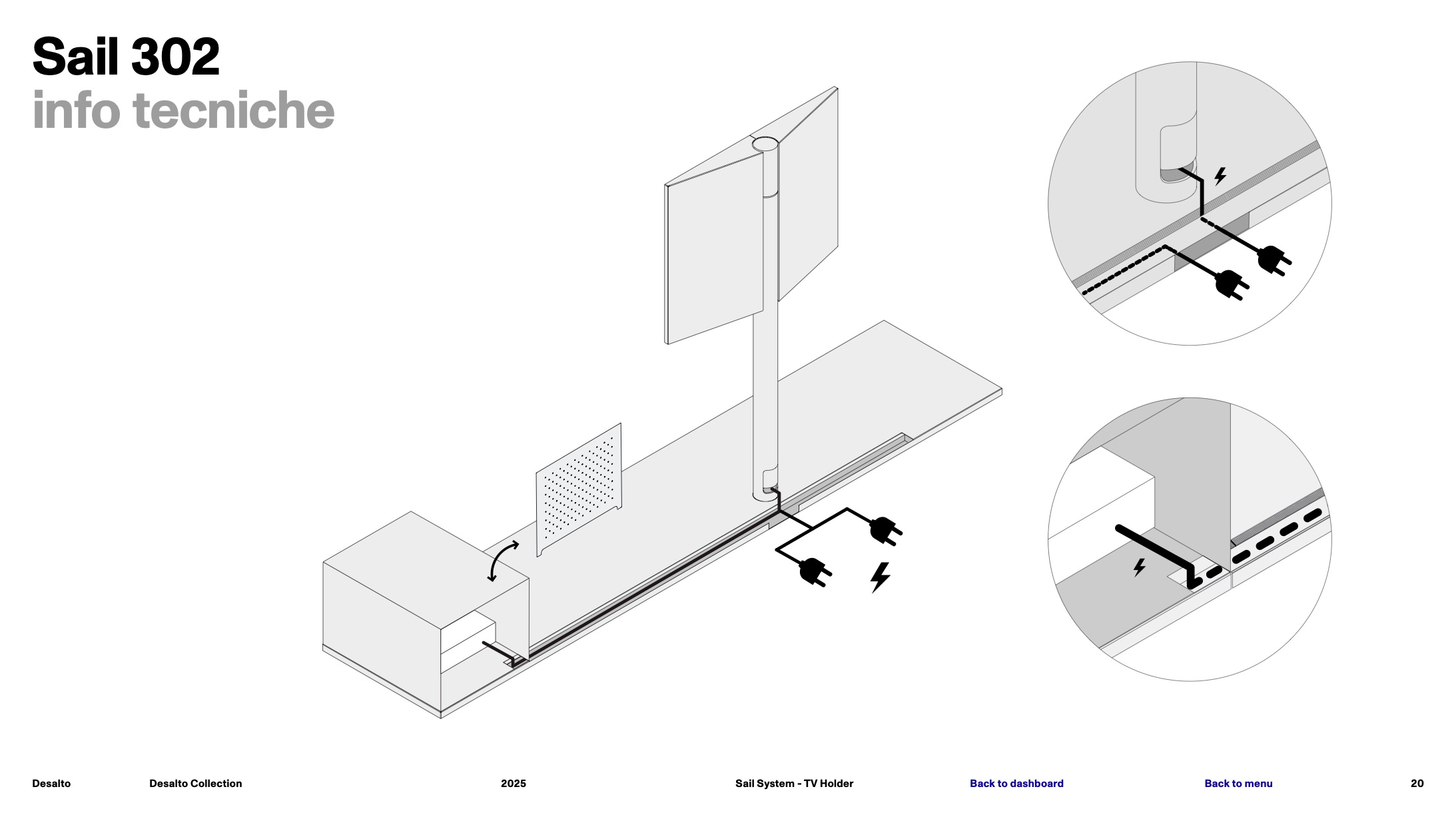 Sail 302
info tecniche

Desalto Desalto Collection 2025 Sail System - TV Holder Back to dashboard Back to menu 20