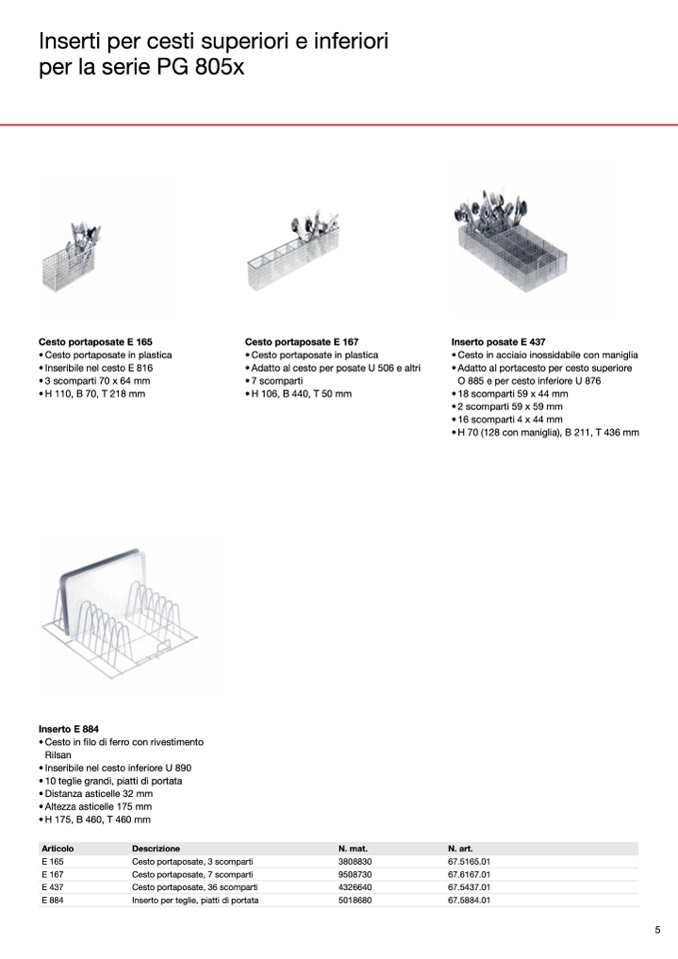 Inserti per cesti superiori e inferiori per la serie PG 805x

Cesto portaposate E 165
• Cesto portaposate in plastica
• Inseribile nel cesto E 816
• 3 scomparti 70 x 64 mm
• H 110, B 70, T 218 mm

Cesto portaposate E 167
• Cesto portaposate in plastica
• Adatto al cesto per posate U 506 e altri
• 7 scomparti
• H 106, B 440, T 50 mm

Inserto posate E 437
• Cesto in acciaio inossidabile con maniglia
• Adatto al portacesto per cesto superiore O 885 e per cesto inferiore U 876
• 18 scomparti 59 x 44 mm
• 2 scomparti 59 x 59 mm
• 16 scomparti 4 x 44 mm
• H 70 (128 con maniglia), B 211, T 436 mm

Inserto E 884
• Cesto in filo di ferro con rivestimento Rilsan
• Inseribile nel cesto inferiore U 890
• 10 teglie grandi, piatti di portata
• Distanza asticelle 32 mm
• Altezza asticelle 175 mm
• H 175, B 460, T 460 mm

| Articolo | Descrizione | N. mat. | N. art. |
|---|---|---|---|
| E 165 | Cesto portaposate, 3 scomparti | 3808830 | 67.5165.01 |
| E 167 | Cesto portaposate, 7 scomparti | 9508730 | 67.6167.01 |
| E 437 | Cesto portaposate, 36 scomparti | 4326640 | 67.5437.01 |
| E 884 | Inserto per teglie, piatti di portata | 5018680 | 67.5884.01 |

5