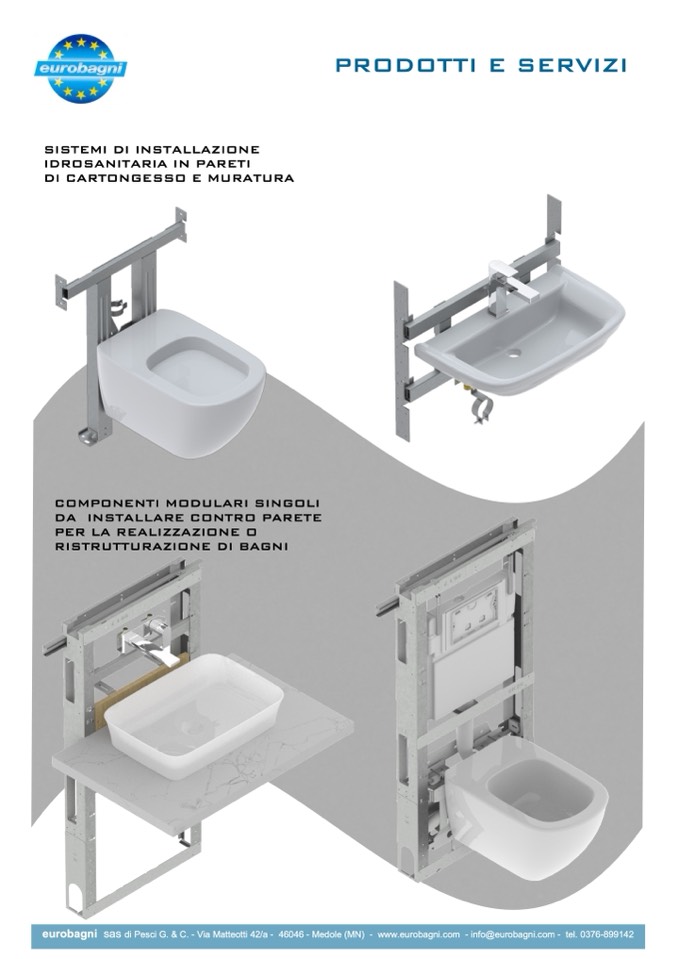 eurobagni

PRODOTTI E SERVIZI

SISTEMI DI INSTALLAZIONE IDROSANITARIA IN PARETI DI CARTONGESSO E MURATURA

COMPONENTI MODULARI SINGOLI DA INSTALLARE CONTRO PARETE PER LA REALIZZAZIONE O RISTRUTTURAZIONE DI BAGNI

eurobagni sas di Pesci G. & C. - Via Matteotti 42/a - 46046 - Medole (MN) - www.eurobagni.com - info@eurobagni.com - tel. 0376-899142