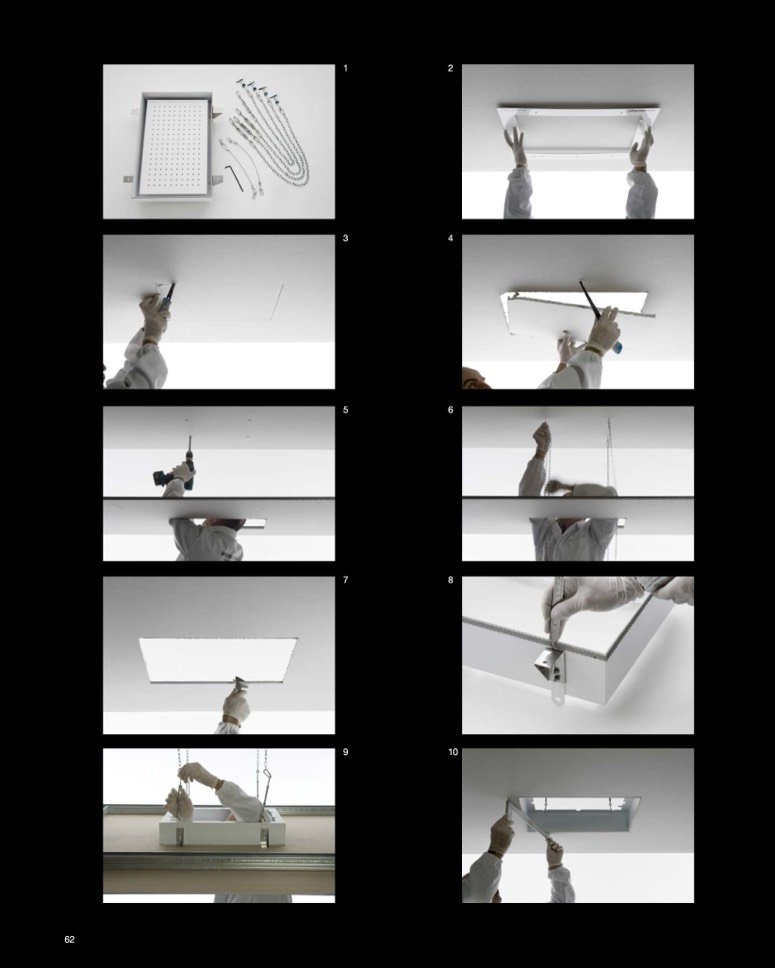 1

2

3

4

5

6

7

8

9

10

62