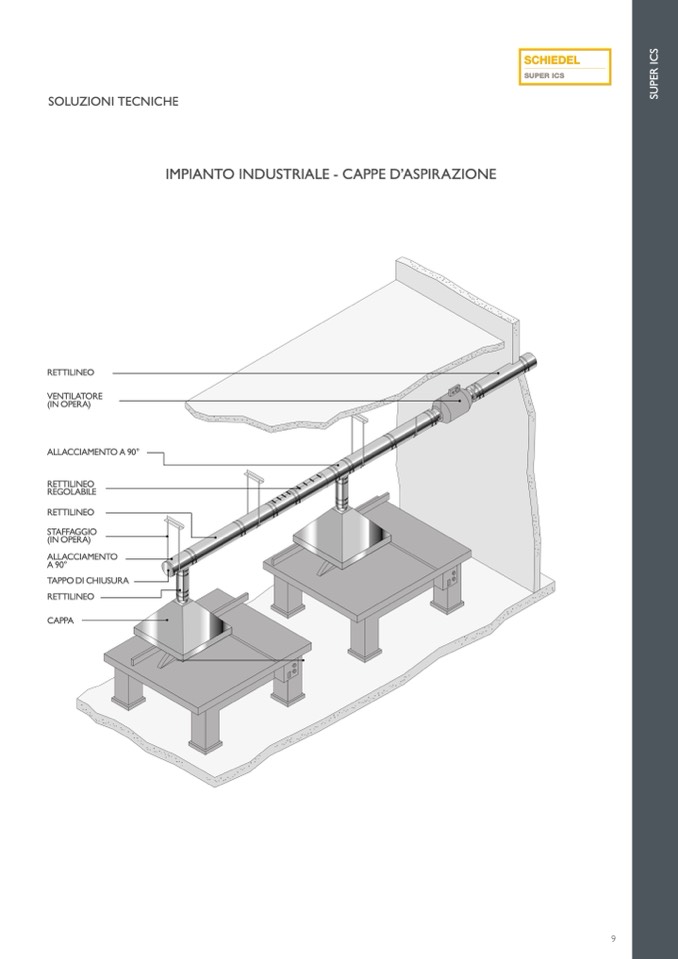 SCHIEDEL
SUPER ICS

SUPER ICS

SOLUZIONI TECNICHE

IMPIANTO INDUSTRIALE - CAPPE D'ASPIRAZIONE

RETTILINEO

VENTILATORE (IN OPERA)

ALLACCIAMENTO A 90°

RETTILINEO REGOLABILE

RETTILINEO

STAFFAGGIO (IN OPERA)

ALLACCIAMENTO A 90°

TAPPO DI CHIUSURA

RETTILINEO

CAPPA

9