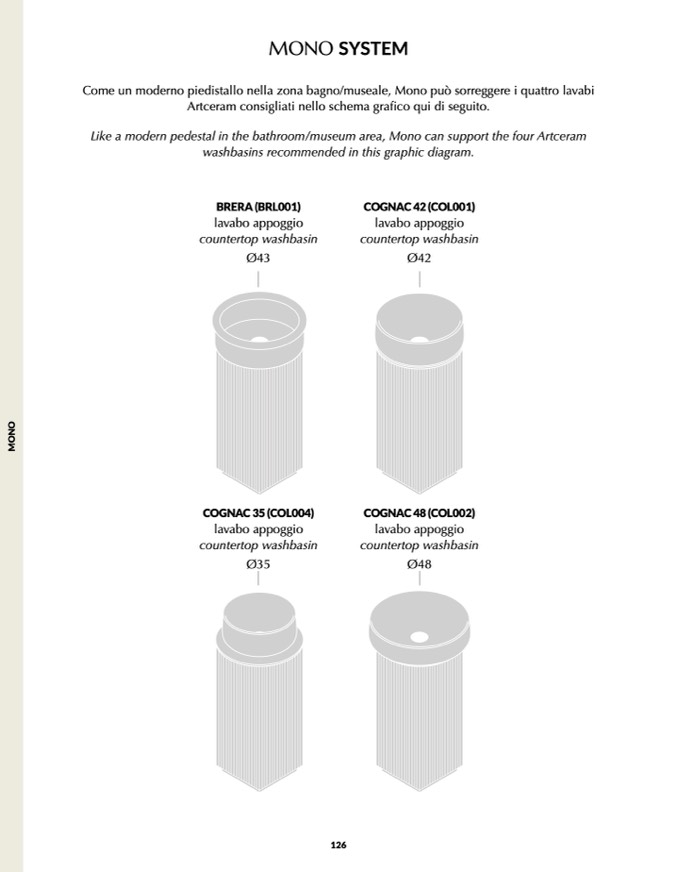 MONO SYSTEM

Come un moderno piedistallo nella zona bagno/museale, Mono può sorreggere i quattro lavabi Artceram consigliati nello schema grafico qui di seguito.

Like a modern pedestal in the bathroom/museum area, Mono can support the four Artceram washbasins recommended in this graphic diagram.

BRERA (BRL001)
lavabo appoggio
countertop washbasin
Ø43

COGNAC 42 (COL001)
lavabo appoggio
countertop washbasin
Ø42

COGNAC 35 (COL004)
lavabo appoggio
countertop washbasin
Ø35

COGNAC 48 (COL002)
lavabo appoggio
countertop washbasin
Ø48

MONO

126