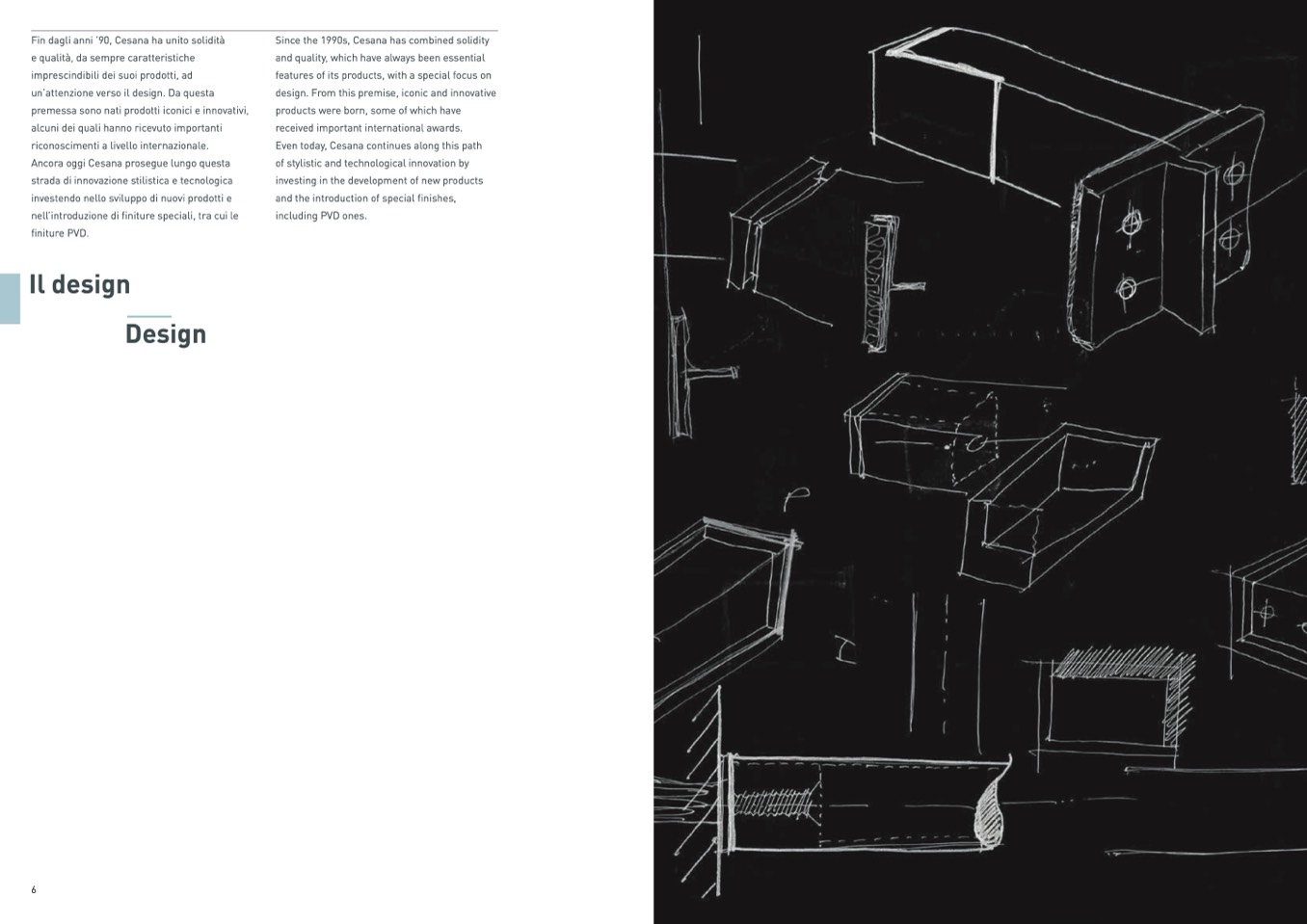 Fin dagli anni '90, Cesana ha unito solidità e qualità, da sempre caratteristiche imprescindibili dei suoi prodotti, ad un'attenzione verso il design. Da questa premessa sono nati prodotti iconici e innovativi, alcuni dei quali hanno ricevuto importanti riconoscimenti a livello internazionale.
Ancora oggi Cesana prosegue lungo questa strada di innovazione stilistica e tecnologica investendo nello sviluppo di nuovi prodotti e nell'introduzione di finiture speciali, tra cui le finiture PVD.

Since the 1990s, Cesana has combined solidity and quality, which have always been essential features of its products, with a special focus on design. From this premise, iconic and innovative products were born, some of which have received important international awards.
Even today, Cesana continues along this path of stylistic and technological innovation by investing in the development of new products and the introduction of special finishes, including PVD ones.

Il design

Design

6