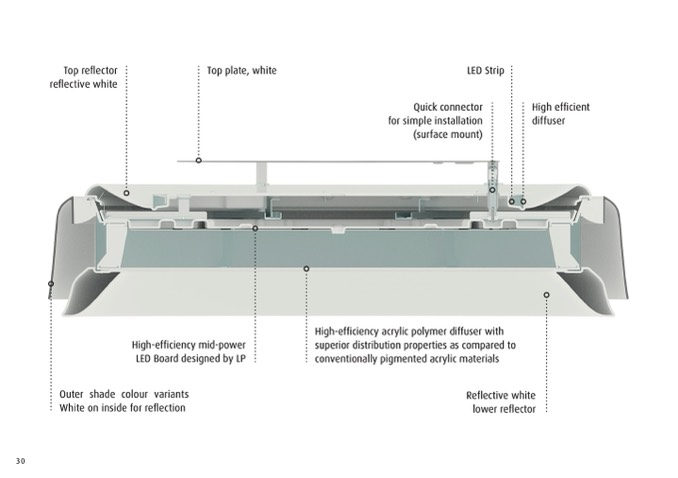 Top reflector reflective white

Top plate, white

LED Strip

Quick connector for simple installation (surface mount)

High efficient diffuser

High-efficiency mid-power LED Board designed by LP

High-efficiency acrylic polymer diffuser with superior distribution properties as compared to conventionally pigmented acrylic materials

Outer shade colour variants White on inside for reflection

Reflective white lower reflector

30