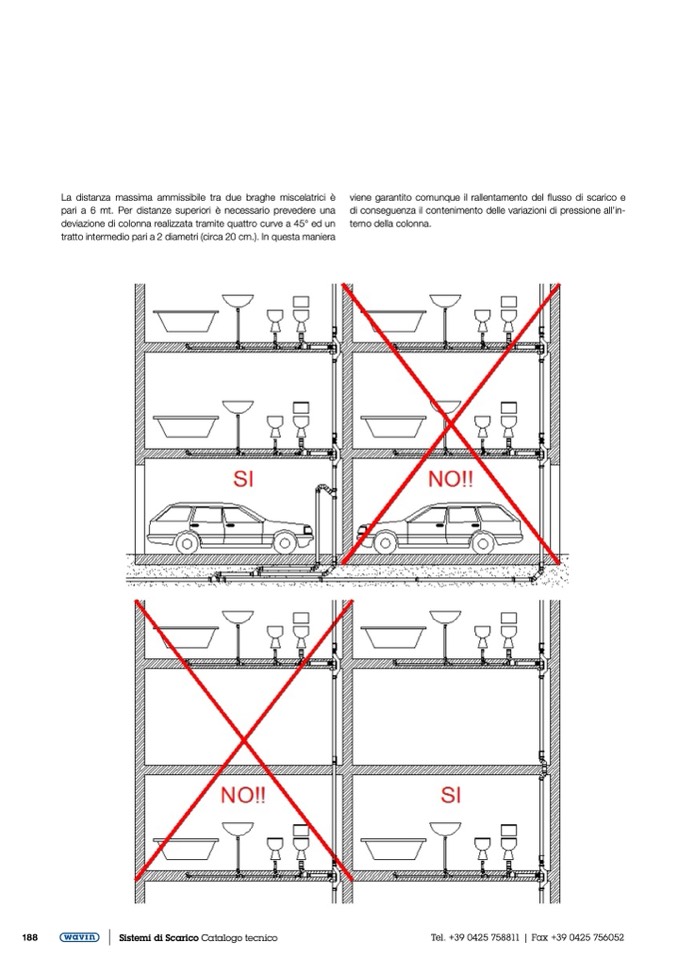 La distanza massima ammissibile tra due braghe miscelatrici è pari a 6 mt. Per distanze superiori è necessario prevedere una deviazione di colonna realizzata tramite quattro curve a 45° ed un tratto intermedio pari a 2 diametri (circa 20 cm.). In questa maniera viene garantito comunque il rallentamento del flusso di scarico e di conseguenza il contenimento delle variazioni di pressione all'interno della colonna.

SI

NO!!

NO!!

SI

188 wavin Sistemi di Scarico Catalogo tecnico Tel. +39 0425 758811 | Fax +39 0425 756052