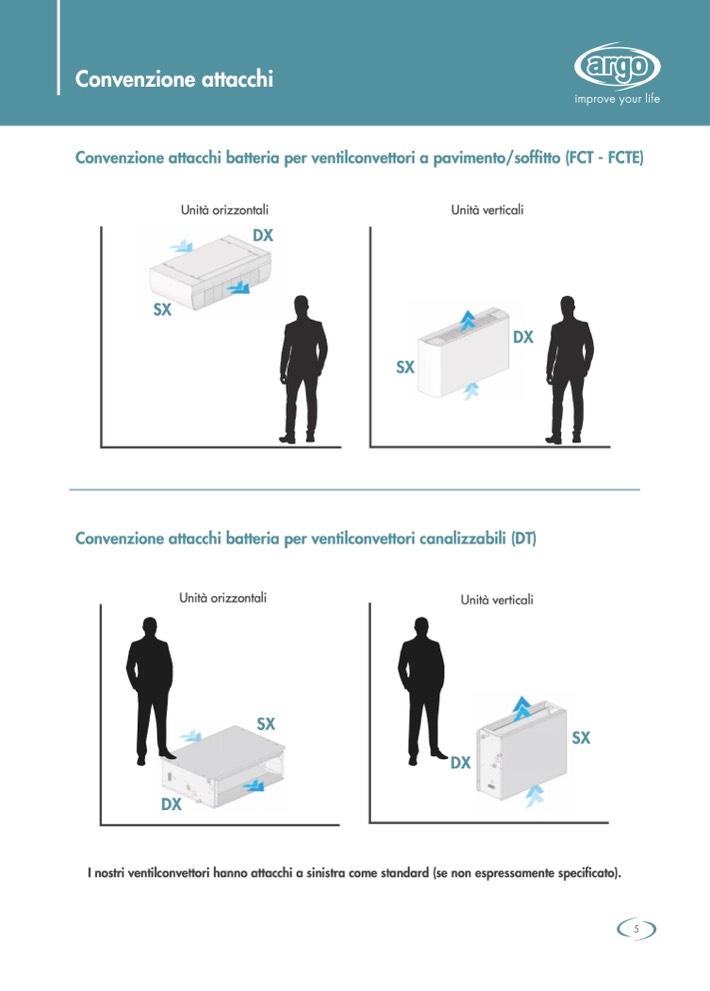 Convenzione attacchi

argo
improve your life

Convenzione attacchi batteria per ventilconvettori a pavimento/soffitto (FCT - FCTE)

Unità orizzontali

DX

SX

Unità verticali

DX

SX

Convenzione attacchi batteria per ventilconvettori canalizzabili (DT)

Unità orizzontali

SX

DX

Unità verticali

SX

DX

I nostri ventilconvettori hanno attacchi a sinistra come standard (se non espressamente specificato).

5