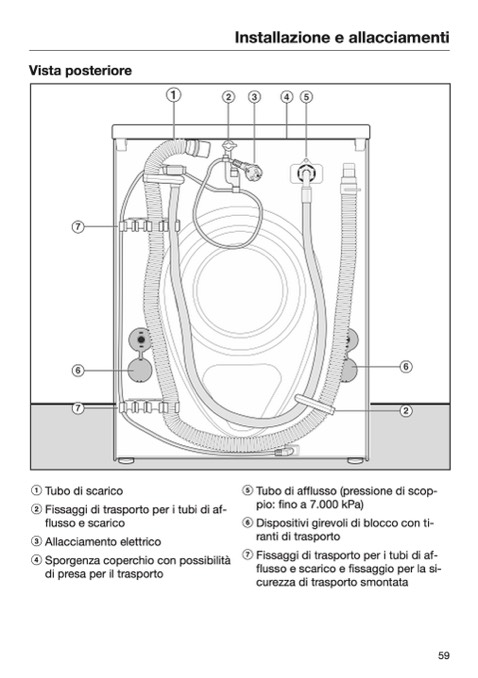 Installazione e allacciamenti

Vista posteriore

①
②
③
④
⑤
⑦
⑥
⑥
⑦
②

① Tubo di scarico

② Fissaggi di trasporto per i tubi di afflusso e scarico

③ Allacciamento elettrico

④ Sporgenza coperchio con possibilità di presa per il trasporto

⑤ Tubo di afflusso (pressione di scoppio: fino a 7.000 kPa)

⑥ Dispositivi girevoli di blocco con tiranti di trasporto

⑦ Fissaggi di trasporto per i tubi di afflusso e scarico e fissaggio per la sicurezza di trasporto smontata

59