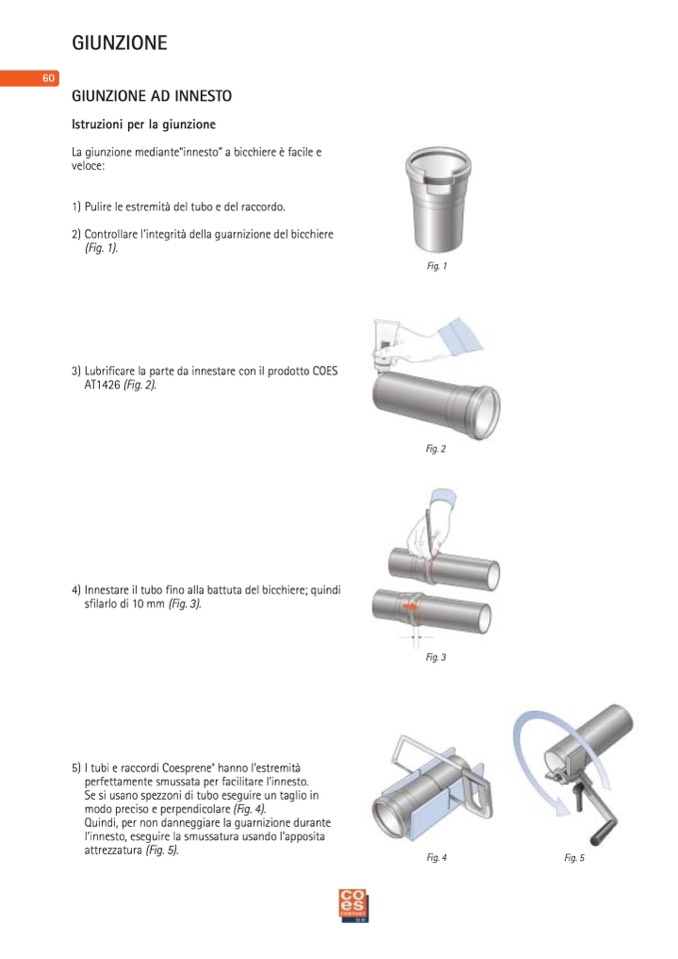 GIUNZIONE

60

GIUNZIONE AD INNESTO

Istruzioni per la giunzione

La giunzione mediante"innesto" a bicchiere è facile e veloce:

1) Pulire le estremità del tubo e del raccordo.

2) Controllare l'integrità della guarnizione del bicchiere (Fig. 1).

Fig. 1

3) Lubrificare la parte da innestare con il prodotto COES AT1426 (Fig. 2).

Fig. 2

4) Innestare il tubo fino alla battuta del bicchiere; quindi sfilarlo di 10 mm (Fig. 3).

Fig. 3

5) I tubi e raccordi Coesprene® hanno l'estremità perfettamente smussata per facilitare l'innesto. Se si usano spezzoni di tubo eseguire un taglio in modo preciso e perpendicolare (Fig. 4). Quindi, per non danneggiare la guarnizione durante l'innesto, eseguire la smussatura usando l'apposita attrezzatura (Fig. 5).

Fig. 4

Fig. 5

coes