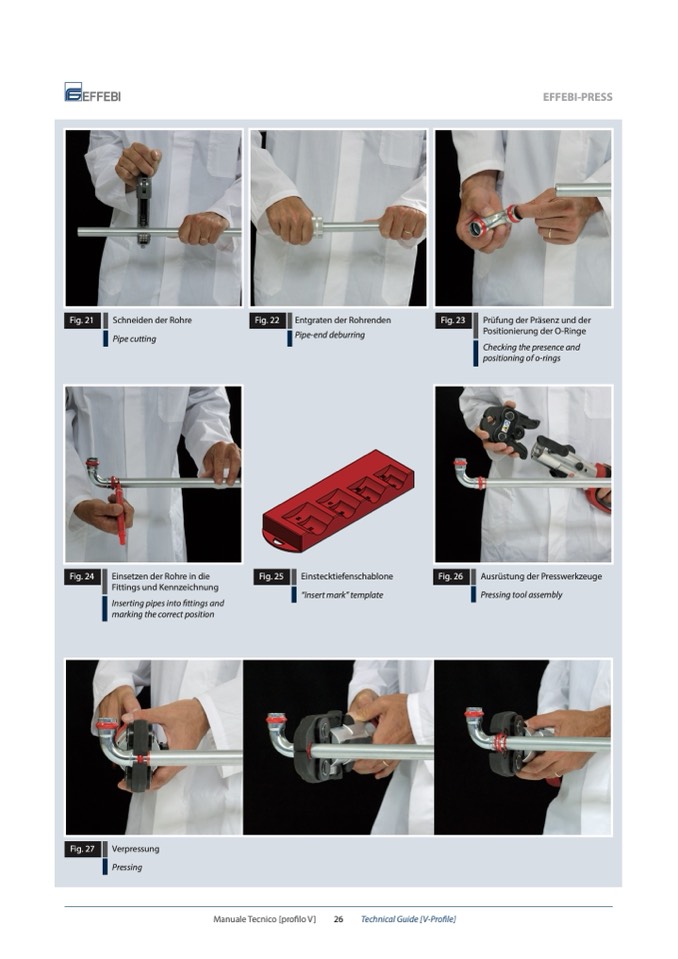 EFFEBI

EFFEBI-PRESS

Fig. 21 Schneiden der Rohre
Pipe cutting

Fig. 22 Entgraten der Rohrenden
Pipe-end deburring

Fig. 23 Prüfung der Präsenz und der Positionierung der O-Ringe
Checking the presence and positioning of o-rings

Fig. 24 Einsetzen der Rohre in die Fittings und Kennzeichnung
Inserting pipes into fittings and marking the correct position

Fig. 25 Einstecktiefenschablone
"Insert mark" template

Fig. 26 Ausrüstung der Presswerkzeuge
Pressing tool assembly

Fig. 27 Verpressung
Pressing

Manuale Tecnico [profilo V] 26 Technical Guide [V-Profile]