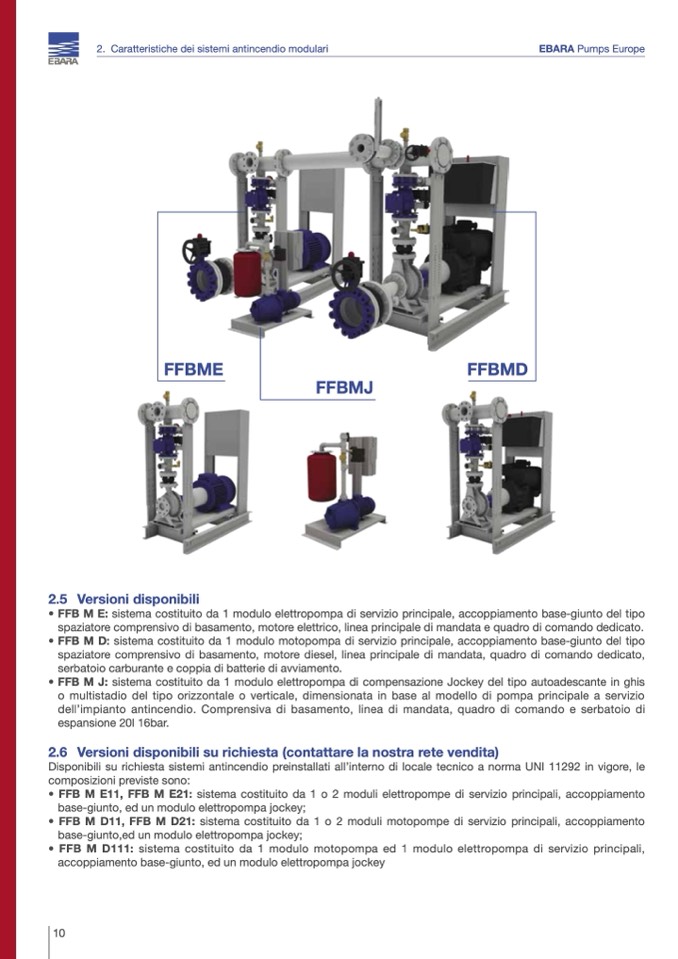 EBARA

2. Caratteristiche dei sistemi antincendio modulari

EBARA Pumps Europe

FFBME

FFBMJ

FFBMD

2.5 Versioni disponibili

• FFB M E: sistema costituito da 1 modulo elettropompa di servizio principale, accoppiamento base-giunto del tipo spaziatore comprensivo di basamento, motore elettrico, linea principale di mandata e quadro di comando dedicato.
• FFB M D: sistema costituito da 1 modulo motopompa di servizio principale, accoppiamento base-giunto del tipo spaziatore comprensivo di basamento, motore diesel, linea principale di mandata, quadro di comando dedicato, serbatoio carburante e coppia di batterie di avviamento.
• FFB M J: sistema costituito da 1 modulo elettropompa di compensazione Jockey del tipo autoadescante in ghis o multistadio del tipo orizzontale o verticale, dimensionata in base al modello di pompa principale a servizio dell'impianto antincendio. Comprensiva di basamento, linea di mandata, quadro di comando e serbatoio di espansione 20l 16bar.

2.6 Versioni disponibili su richiesta (contattare la nostra rete vendita)

Disponibili su richiesta sistemi antincendio preinstallati all'interno di locale tecnico a norma UNI 11292 in vigore, le composizioni previste sono:
• FFB M E11, FFB M E21: sistema costituito da 1 o 2 moduli elettropompe di servizio principali, accoppiamento base-giunto, ed un modulo elettropompa jockey;
• FFB M D11, FFB M D21: sistema costituito da 1 o 2 moduli motopompe di servizio principali, accoppiamento base-giunto,ed un modulo elettropompa jockey;
• FFB M D111: sistema costituito da 1 modulo motopompa ed 1 modulo elettropompa di servizio principali, accoppiamento base-giunto, ed un modulo elettropompa jockey

10