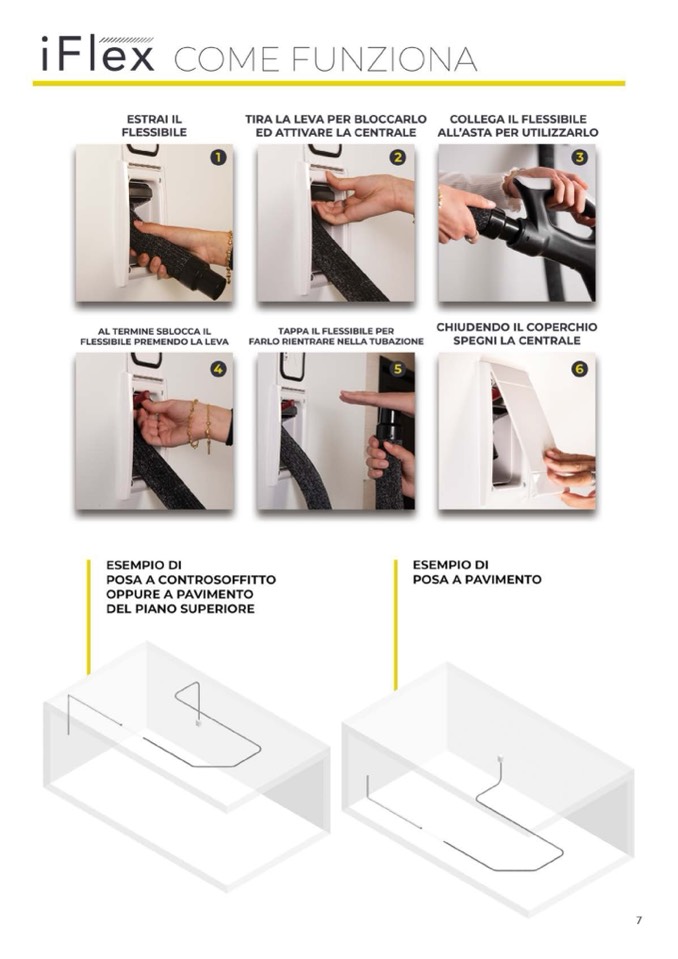 iFlex COME FUNZIONA

ESTRAI IL FLESSIBILE

1

TIRA LA LEVA PER BLOCCARLO ED ATTIVARE LA CENTRALE

2

COLLEGA IL FLESSIBILE ALL'ASTA PER UTILIZZARLO

3

AL TERMINE SBLOCCA IL FLESSIBILE PREMENDO LA LEVA

4

TAPPA IL FLESSIBILE PER FARLO RIENTRARE NELLA TUBAZIONE

5

CHIUDENDO IL COPERCHIO SPEGNI LA CENTRALE

6

ESEMPIO DI POSA A CONTROSOFFITTO OPPURE A PAVIMENTO DEL PIANO SUPERIORE

ESEMPIO DI POSA A PAVIMENTO

7