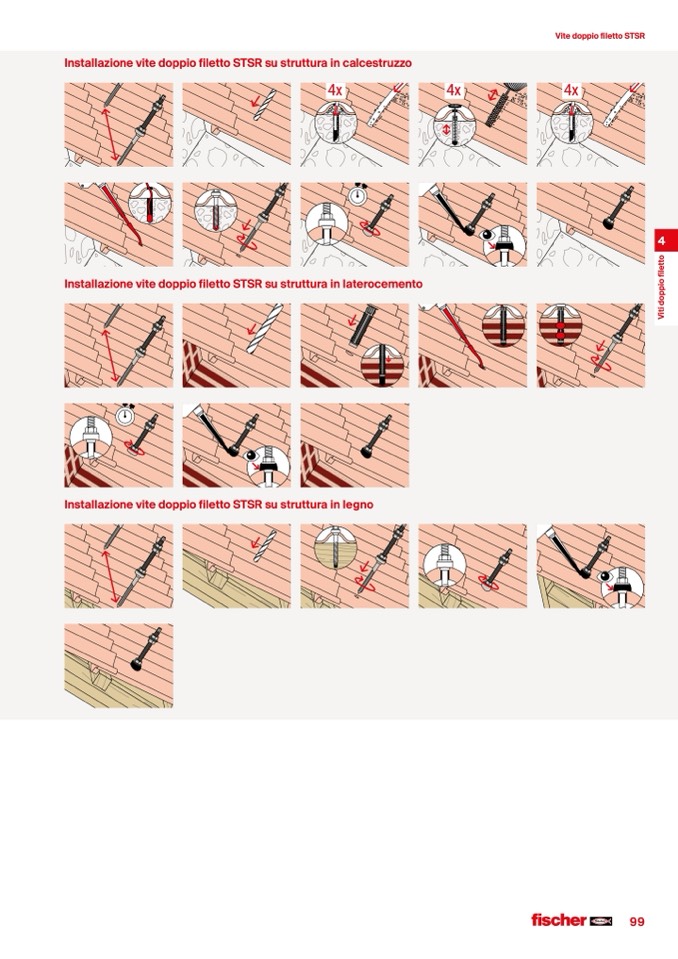 Vite doppio filetto STSR

Installazione vite doppio filetto STSR su struttura in calcestruzzo

4x

4x

4x

4

Viti doppio filetto

Installazione vite doppio filetto STSR su struttura in laterocemento

Installazione vite doppio filetto STSR su struttura in legno

fischer

99