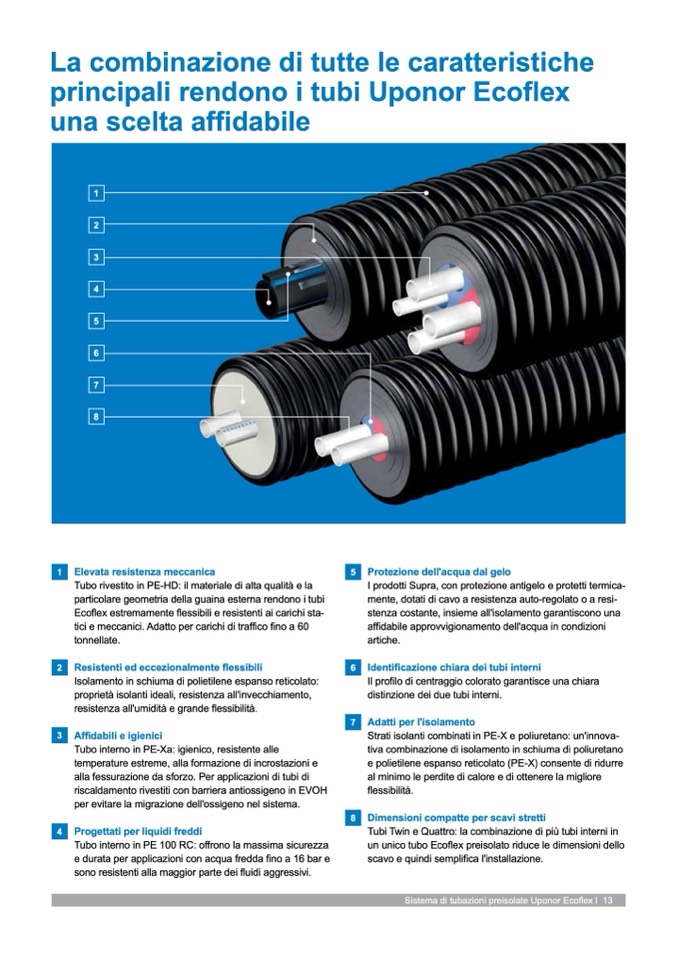 La combinazione di tutte le caratteristiche principali rendono i tubi Uponor Ecoflex una scelta affidabile

1
2
3
4
5
6
7
8

1 Elevata resistenza meccanica
Tubo rivestito in PE-HD: il materiale di alta qualità e la particolare geometria della guaina esterna rendono i tubi Ecoflex estremamente flessibili e resistenti ai carichi statici e meccanici. Adatto per carichi di traffico fino a 60 tonnellate.

2 Resistenti ed eccezionalmente flessibili
Isolamento in schiuma di polietilene espanso reticolato: proprietà isolanti ideali, resistenza all'invecchiamento, resistenza all'umidità e grande flessibilità.

3 Affidabili e igienici
Tubo interno in PE-Xa: igienico, resistente alle temperature estreme, alla formazione di incrostazioni e alla fessurazione da sforzo. Per applicazioni di tubi di riscaldamento rivestiti con barriera antiossigeno in EVOH per evitare la migrazione dell'ossigeno nel sistema.

4 Progettati per liquidi freddi
Tubo interno in PE 100 RC: offrono la massima sicurezza e durata per applicazioni con acqua fredda fino a 16 bar e sono resistenti alla maggior parte dei fluidi aggressivi.

5 Protezione dell'acqua dal gelo
I prodotti Supra, con protezione antigelo e protetti termicamente, dotati di cavo a resistenza auto-regolato o a resistenza costante, insieme all'isolamento garantiscono una affidabile approvvigionamento dell'acqua in condizioni artiche.

6 Identificazione chiara dei tubi interni
Il profilo di centraggio colorato garantisce una chiara distinzione dei due tubi interni.

7 Adatti per l'isolamento
Strati isolanti combinati in PE-X e poliuretano: un'innovativa combinazione di isolamento in schiuma di poliuretano e polietilene espanso reticolato (PE-X) consente di ridurre al minimo le perdite di calore e di ottenere la migliore flessibilità.

8 Dimensioni compatte per scavi stretti
Tubi Twin e Quattro: la combinazione di più tubi interni in un unico tubo Ecoflex preisolato riduce le dimensioni dello scavo e quindi semplifica l'installazione.

Sistema di tubazioni preisolate Uponor Ecoflex I 13