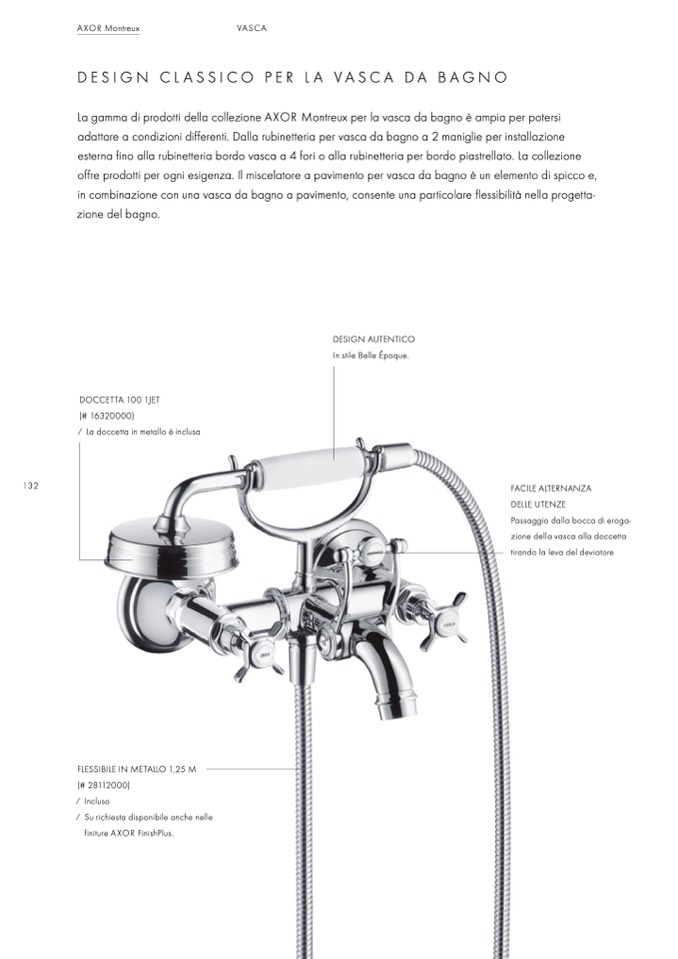 AXOR Montreux

VASCA

DESIGN CLASSICO PER LA VASCA DA BAGNO

La gamma di prodotti della collezione AXOR Montreux per la vasca da bagno è ampia per potersi adattare a condizioni differenti. Dalla rubinetteria per vasca da bagno a 2 maniglie per installazione esterna fino alla rubinetteria bordo vasca a 4 fori o alla rubinetteria per bordo piastrellato. La collezione offre prodotti per ogni esigenza. Il miscelatore a pavimento per vasca da bagno è un elemento di spicco e, in combinazione con una vasca da bagno a pavimento, consente una particolare flessibilità nella progettazione del bagno.

DESIGN AUTENTICO
In stile Belle Époque.

DOCCETTA 100 1JET
(# 16320000)
/ La doccetta in metallo è inclusa

132

FACILE ALTERNANZA DELLE UTENZE
Passaggio dalla bocca di erogazione della vasca alla doccetta tirando la leva del deviatore

FLESSIBILE IN METALLO 1,25 M
(# 28112000)
/ Incluso
/ Su richiesta disponibile anche nelle finiture AXOR FinishPlus.