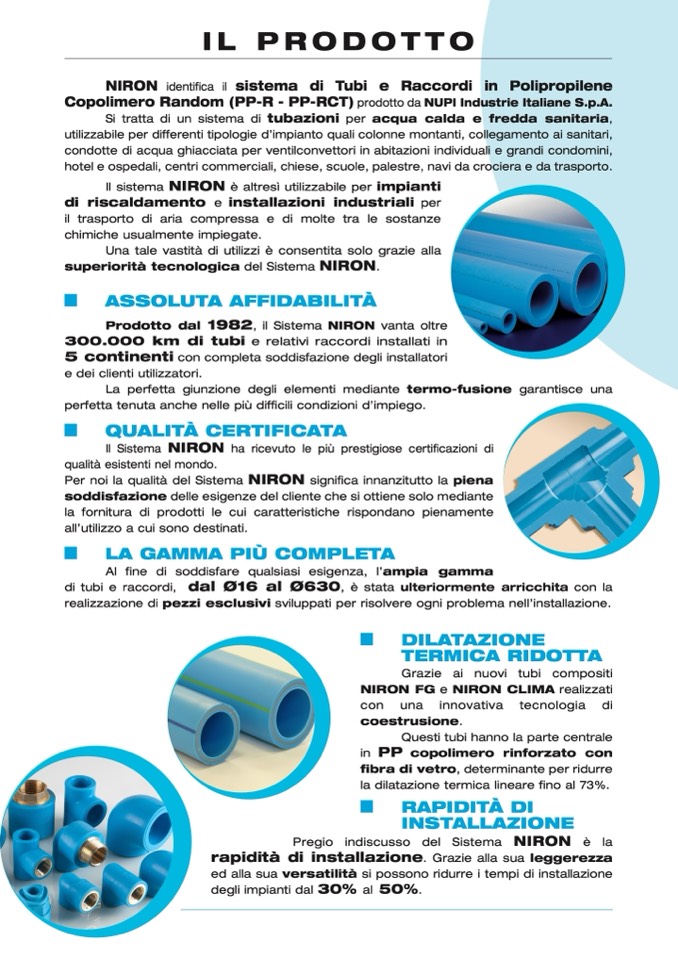 IL PRODOTTO

NIRON identifica il sistema di Tubi e Raccordi in Polipropilene Copolimero Random (PP-R - PP-RCT) prodotto da NUPI Industrie Italiane S.p.A.

Si tratta di un sistema di tubazioni per acqua calda e fredda sanitaria, utilizzabile per differenti tipologie d'impianto quali colonne montanti, collegamento ai sanitari, condotte di acqua ghiacciata per ventilconvettori in abitazioni individuali e grandi condomini, hotel e ospedali, centri commerciali, chiese, scuole, palestre, navi da crociera e da trasporto.

Il sistema NIRON è altresì utilizzabile per impianti di riscaldamento e installazioni industriali per il trasporto di aria compressa e di molte tra le sostanze chimiche usualmente impiegate.

Una tale vastità di utilizzi è consentita solo grazie alla superiorità tecnologica del Sistema NIRON.

ASSOLUTA AFFIDABILITÀ

Prodotto dal 1982, il Sistema NIRON vanta oltre 300.000 km di tubi e relativi raccordi installati in 5 continenti con completa soddisfazione degli installatori e dei clienti utilizzatori.

La perfetta giunzione degli elementi mediante termo-fusione garantisce una perfetta tenuta anche nelle più difficili condizioni d'impiego.

QUALITÀ CERTIFICATA

Il Sistema NIRON ha ricevuto le più prestigiose certificazioni di qualità esistenti nel mondo.

Per noi la qualità del Sistema NIRON significa innanzitutto la piena soddisfazione delle esigenze del cliente che si ottiene solo mediante la fornitura di prodotti le cui caratteristiche rispondano pienamente all'utilizzo a cui sono destinati.

LA GAMMA PIÙ COMPLETA

Al fine di soddisfare qualsiasi esigenza, l'ampia gamma di tubi e raccordi, dal Ø16 al Ø630, è stata ulteriormente arricchita con la realizzazione di pezzi esclusivi sviluppati per risolvere ogni problema nell'installazione.

DILATAZIONE TERMICA RIDOTTA

Grazie ai nuovi tubi compositi NIRON FG e NIRON CLIMA realizzati con una innovativa tecnologia di coestrusione.

Questi tubi hanno la parte centrale in PP copolimero rinforzato con fibra di vetro, determinante per ridurre la dilatazione termica lineare fino al 73%.

RAPIDITÀ DI INSTALLAZIONE

Pregio indiscusso del Sistema NIRON è la rapidità di installazione. Grazie alla sua leggerezza ed alla sua versatilità si possono ridurre i tempi di installazione degli impianti dal 30% al 50%.