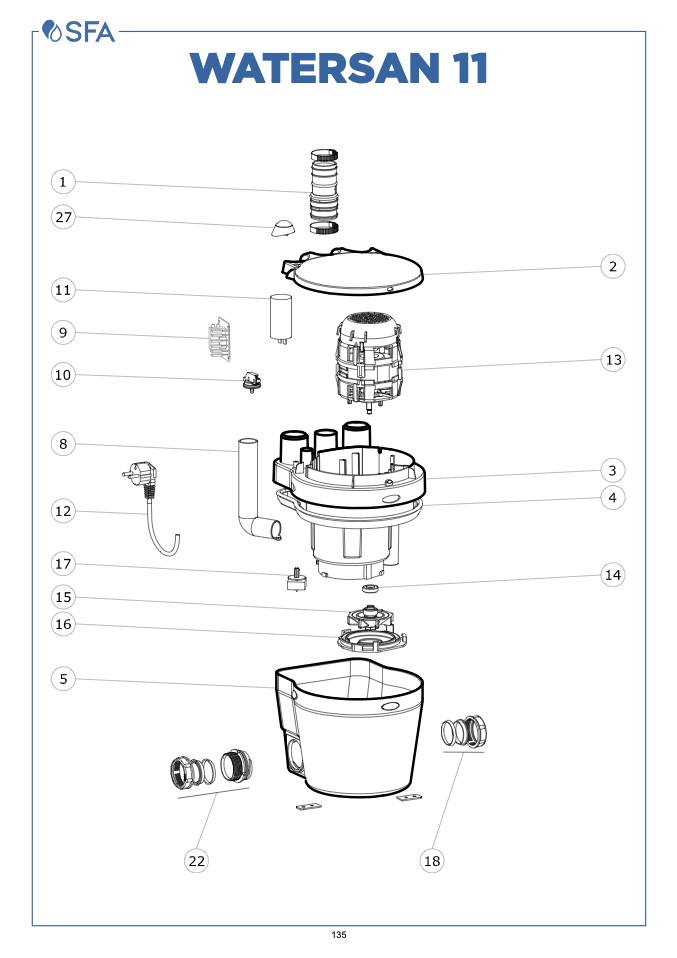 SFA

WATERSAN 11

1
27
2
11
9
13
10
8
3
4
12
17
14
15
16
5
22
18

135