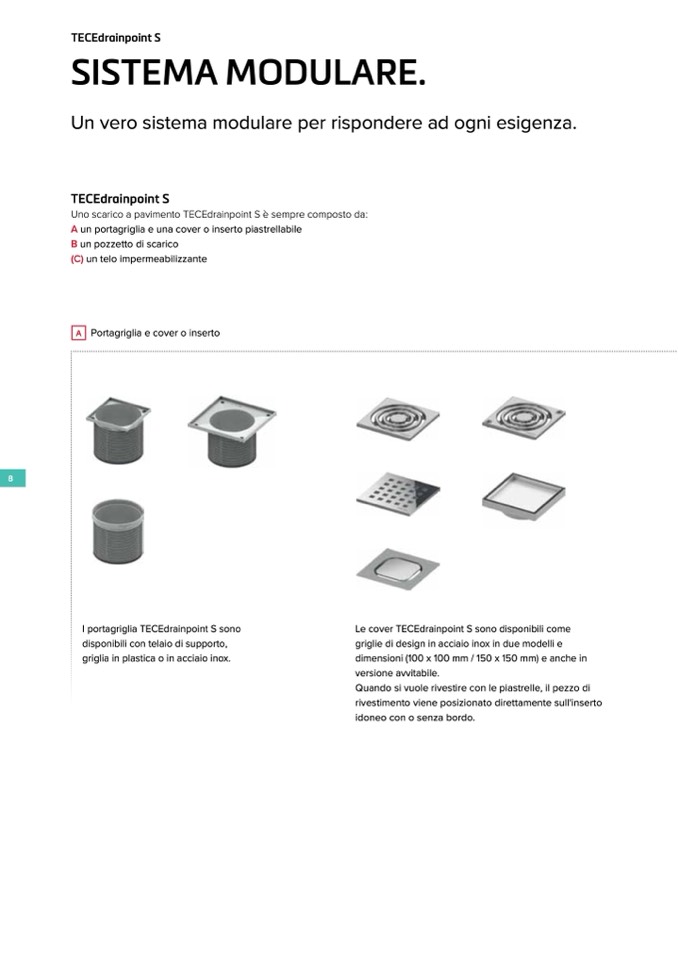 TECEdrainpoint S

SISTEMA MODULARE.

Un vero sistema modulare per rispondere ad ogni esigenza.

TECEdrainpoint S

Uno scarico a pavimento TECEdrainpoint S è sempre composto da:
A un portagriglia e una cover o inserto piastrellabile
B un pozzetto di scarico
(C) un telo impermeabilizzante

A Portagriglia e cover o inserto

8

I portagriglia TECEdrainpoint S sono disponibili con telaio di supporto, griglia in plastica o in acciaio inox.

Le cover TECEdrainpoint S sono disponibili come griglie di design in acciaio inox in due modelli e dimensioni (100 x 100 mm / 150 x 150 mm) e anche in versione avvitabile.
Quando si vuole rivestire con le piastrelle, il pezzo di rivestimento viene posizionato direttamente sull'inserto idoneo con o senza bordo.