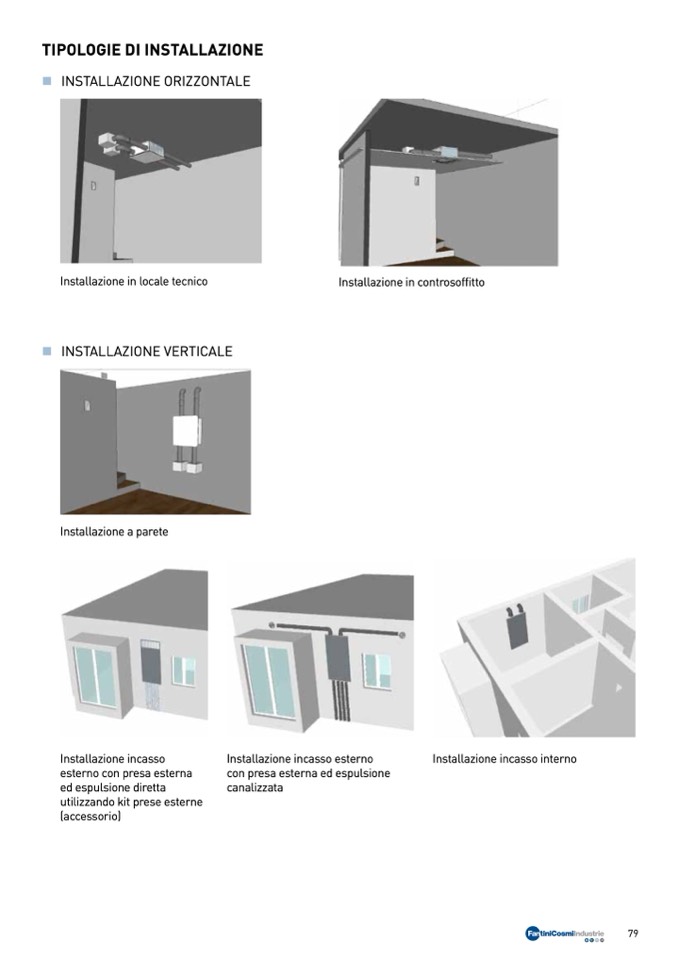 TIPOLOGIE DI INSTALLAZIONE

INSTALLAZIONE ORIZZONTALE

Installazione in locale tecnico

Installazione in controsoffitto

INSTALLAZIONE VERTICALE

Installazione a parete

Installazione incasso esterno con presa esterna ed espulsione diretta utilizzando kit prese esterne (accessorio)

Installazione incasso esterno con presa esterna ed espulsione canalizzata

Installazione incasso interno

FantiniCosmiIndustrie

79